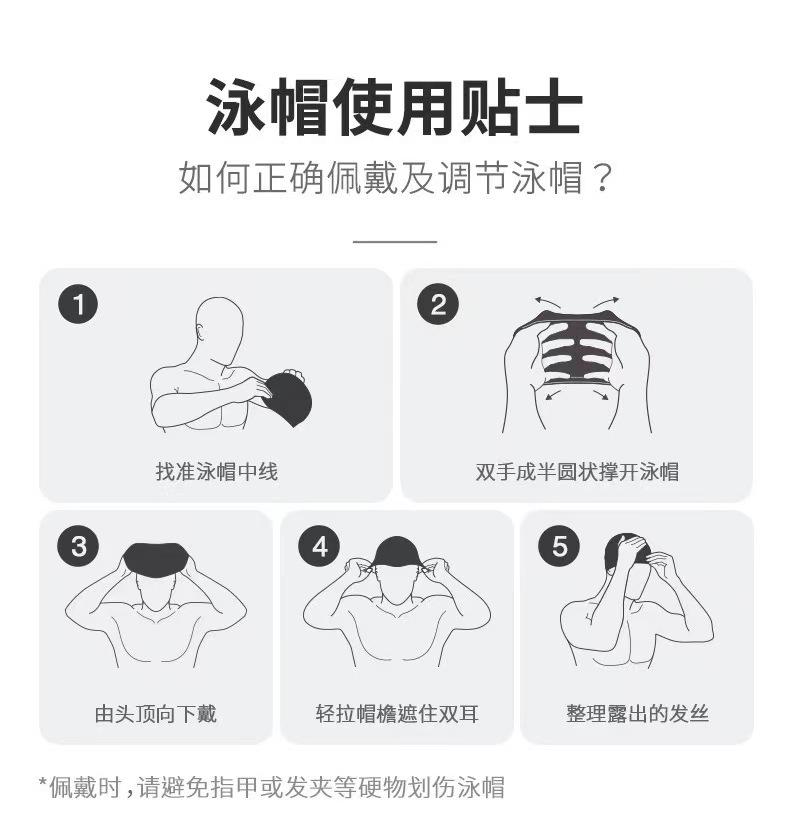 泳帽使用贴士

如何正确佩戴及调节泳帽？

1
找准泳帽中线

2
双手成半圆状撑开泳帽

3
由头顶向下戴

4
轻拉帽檐遮住双耳

5
整理露出的发丝

*佩戴时，请避免指甲或发夹等硬物划伤泳帽