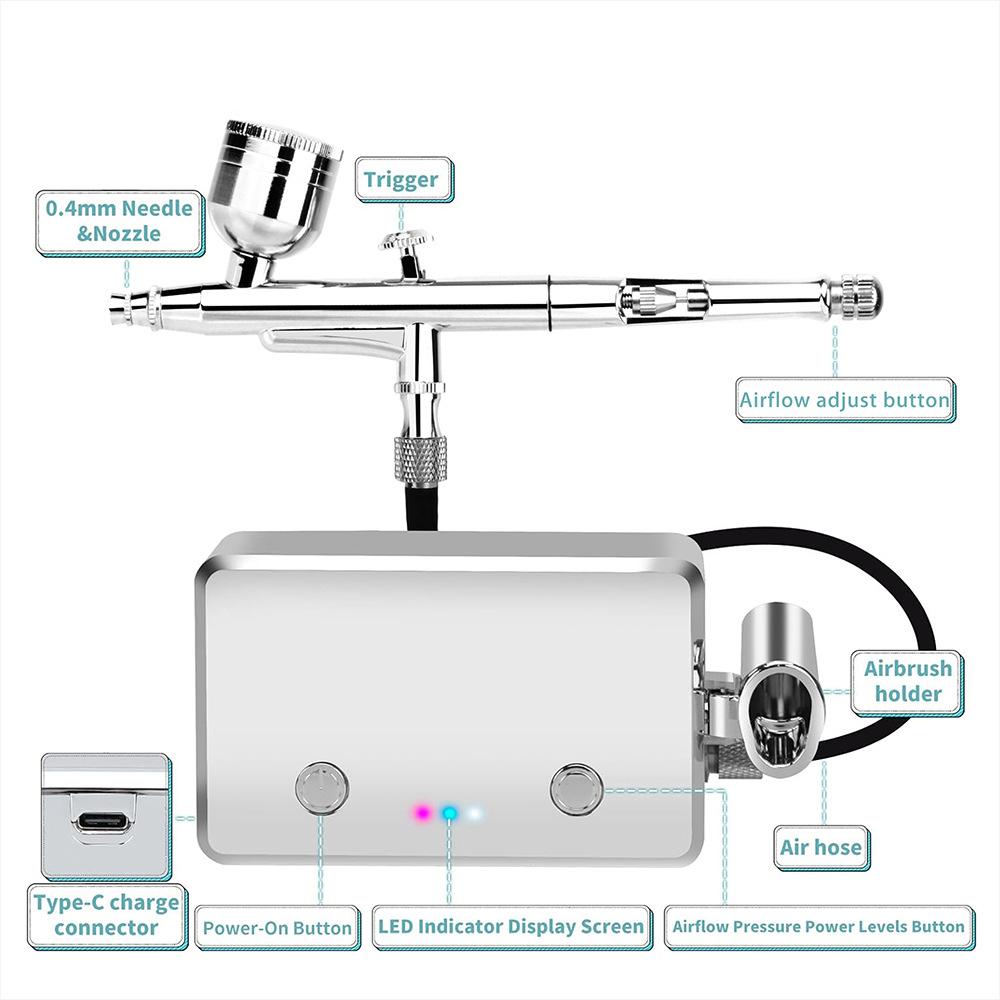 0.4mm Needle &Nozzle

Trigger

Airflow adjust button

Airbrush holder

Air hose

Type-C charge connector

Power-On Button

LED Indicator Display Screen

Airflow Pressure Power Levels Button