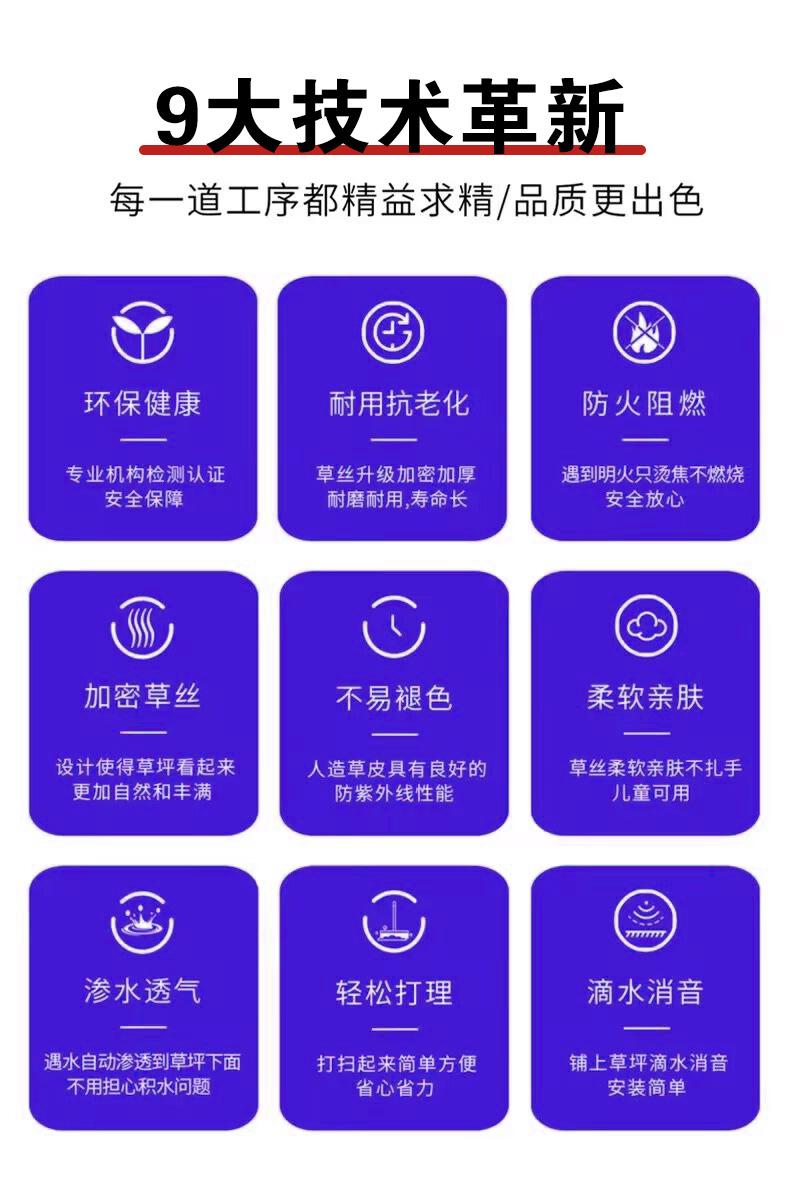 9大技术革新

每一道工序都精益求精/品质更出色

环保健康

专业机构检测认证
安全保障

耐用抗老化

草丝升级加密加厚
耐磨耐用,寿命长

防火阻燃

遇到明火只烫焦不燃烧
安全放心

加密草丝

设计使得草坪看起来
更加自然和丰满

不易褪色

人造草皮具有良好的
防紫外线性能

柔软亲肤

草丝柔软亲肤不扎手
儿童可用

渗水透气

遇水自动渗透到草坪下面
不用担心积水问题

轻松打理

打扫起来简单方便
省心省力

滴水消音

铺上草坪滴水消音
安装简单