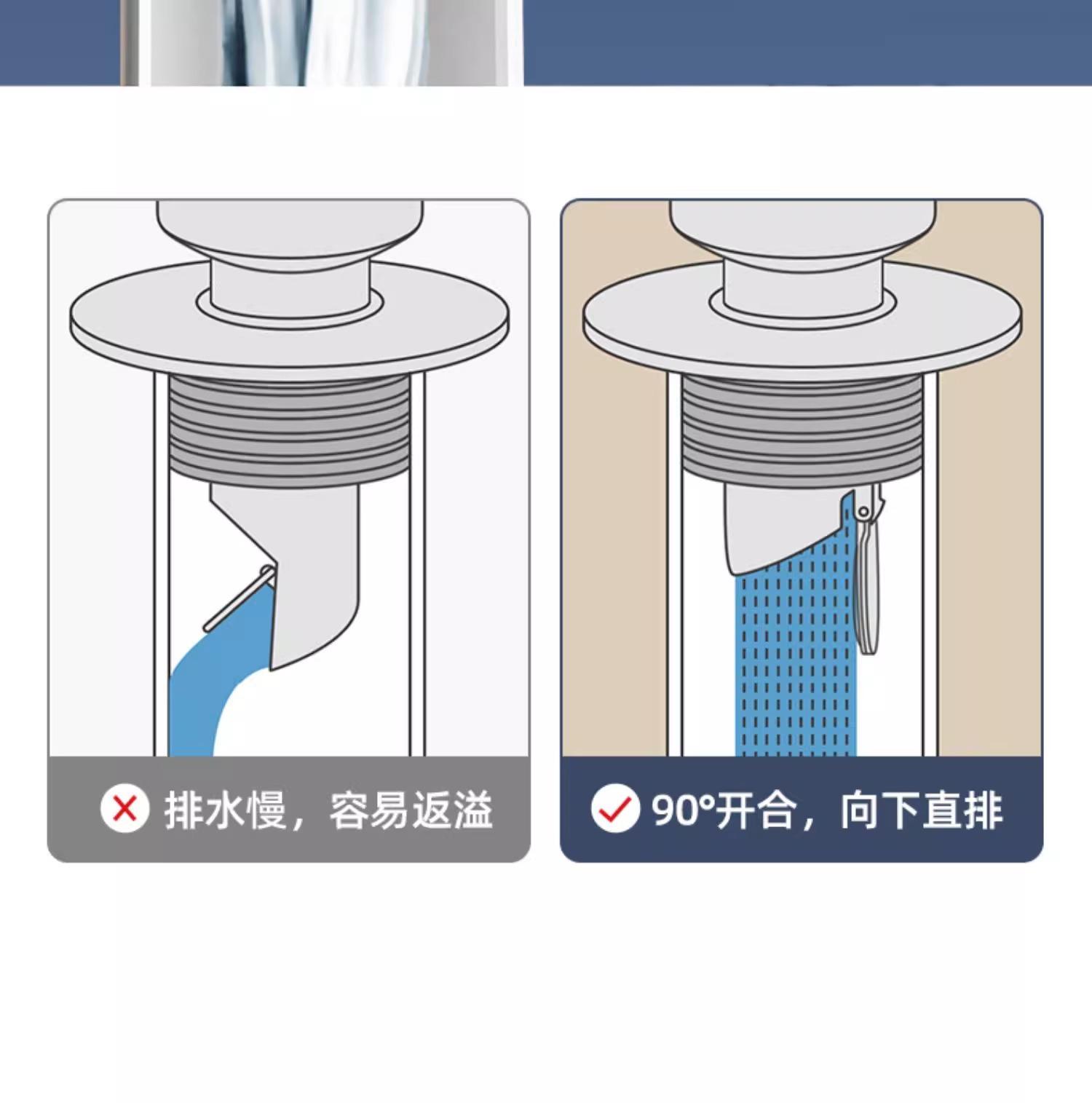 排水慢，容易返溢

90°开合，向下直排