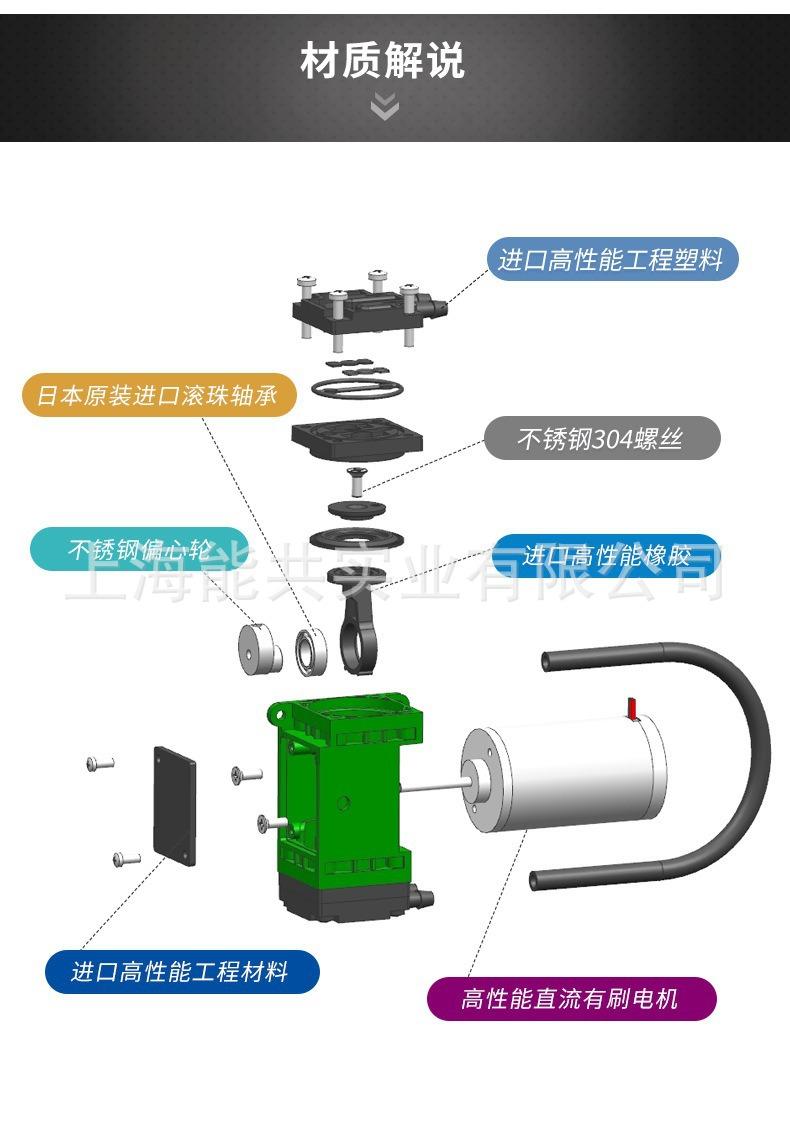 材质解说

进口高性能工程塑料

日本原装进口滚珠轴承

不锈钢304螺丝

不锈钢偏心轮

进口高性能橡胶

上海能共实业有限公司

进口高性能工程材料

高性能直流有刷电机