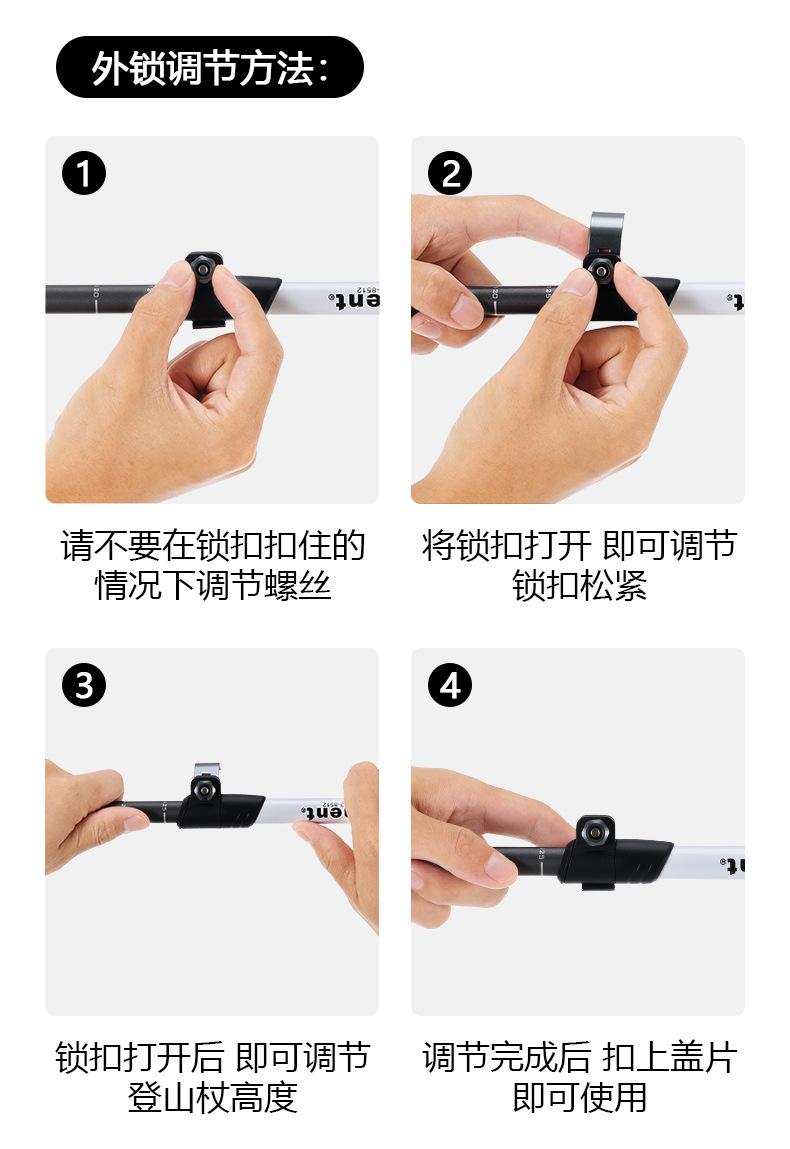 外锁调节方法：

1

请不要在锁扣扣住的情况下调节螺丝

2

将锁扣打开 即可调节锁扣松紧

3

锁扣打开后 即可调节登山杖高度

4

调节完成后 扣上盖片即可使用