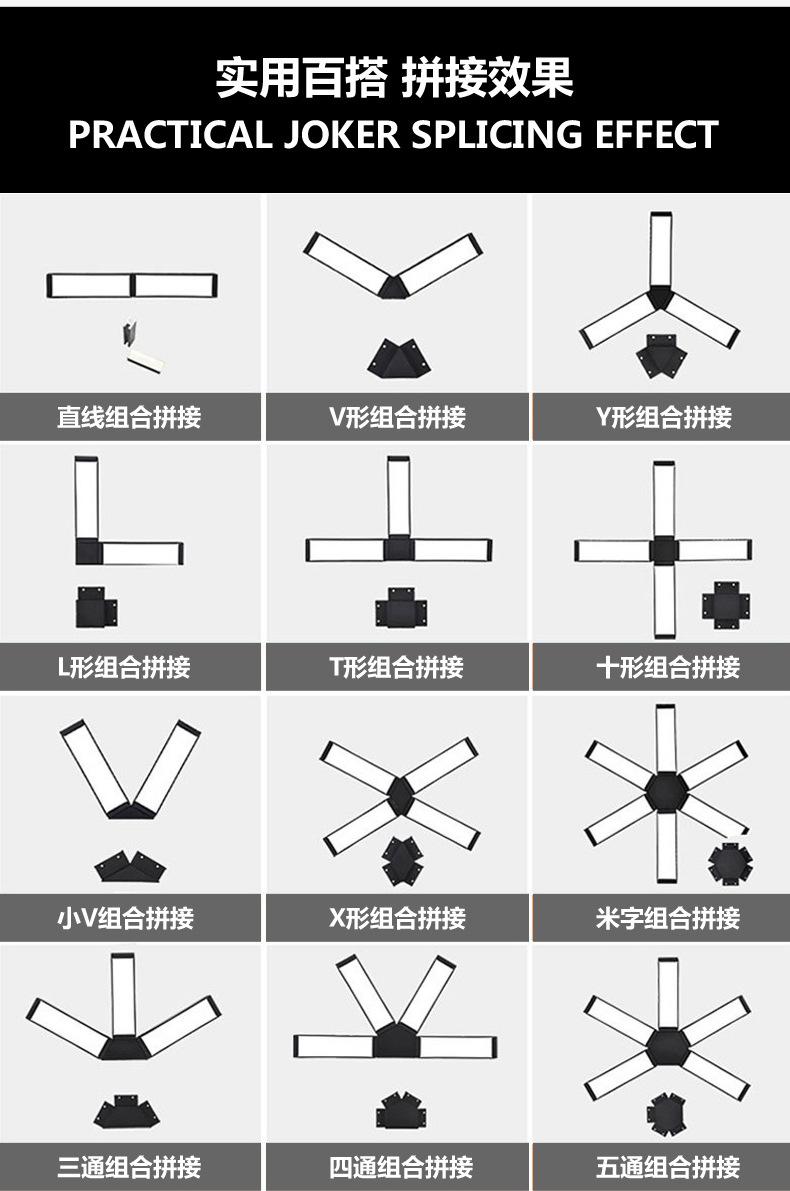 实用百搭 拼接效果
PRACTICAL JOKER SPLICING EFFECT

直线组合拼接

V形组合拼接

Y形组合拼接

L形组合拼接

T形组合拼接

十形组合拼接

小V组合拼接

X形组合拼接

米字组合拼接

三通组合拼接

四通组合拼接

五通组合拼接