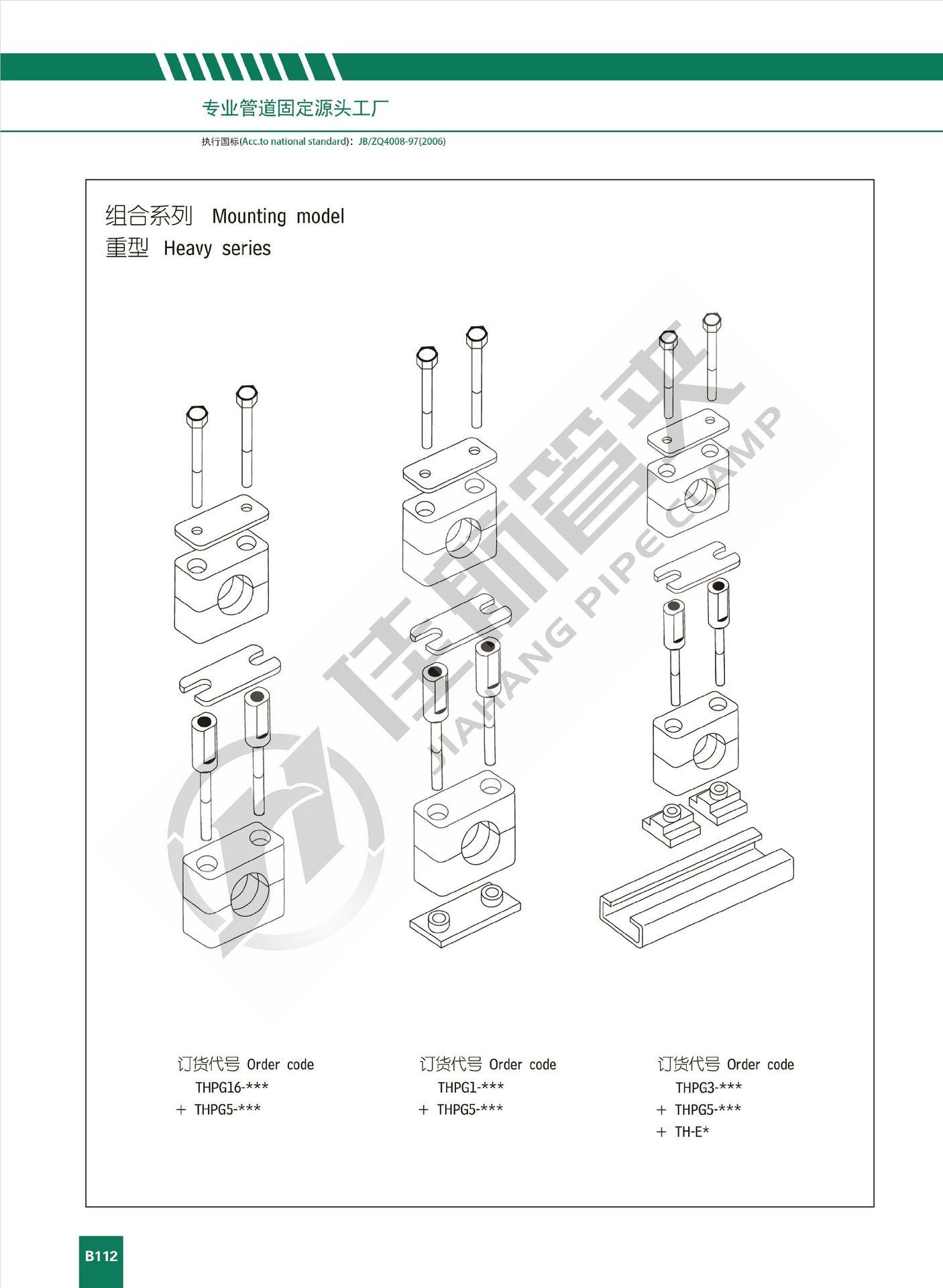 专业管道固定源头工厂

执行国标(Acc.to national standard)：JB/ZQ4008-97(2006)

组合系列 Mounting model
重型 Heavy series

佳航管夹
JIAHANG PIPE CLAMP

订货代号 Order code
THPG16-***
+ THPG5-***

订货代号 Order code
THPG1-***
+ THPG5-***

订货代号 Order code
THPG3-***
+ THPG5-***
+ TH-E*

B112