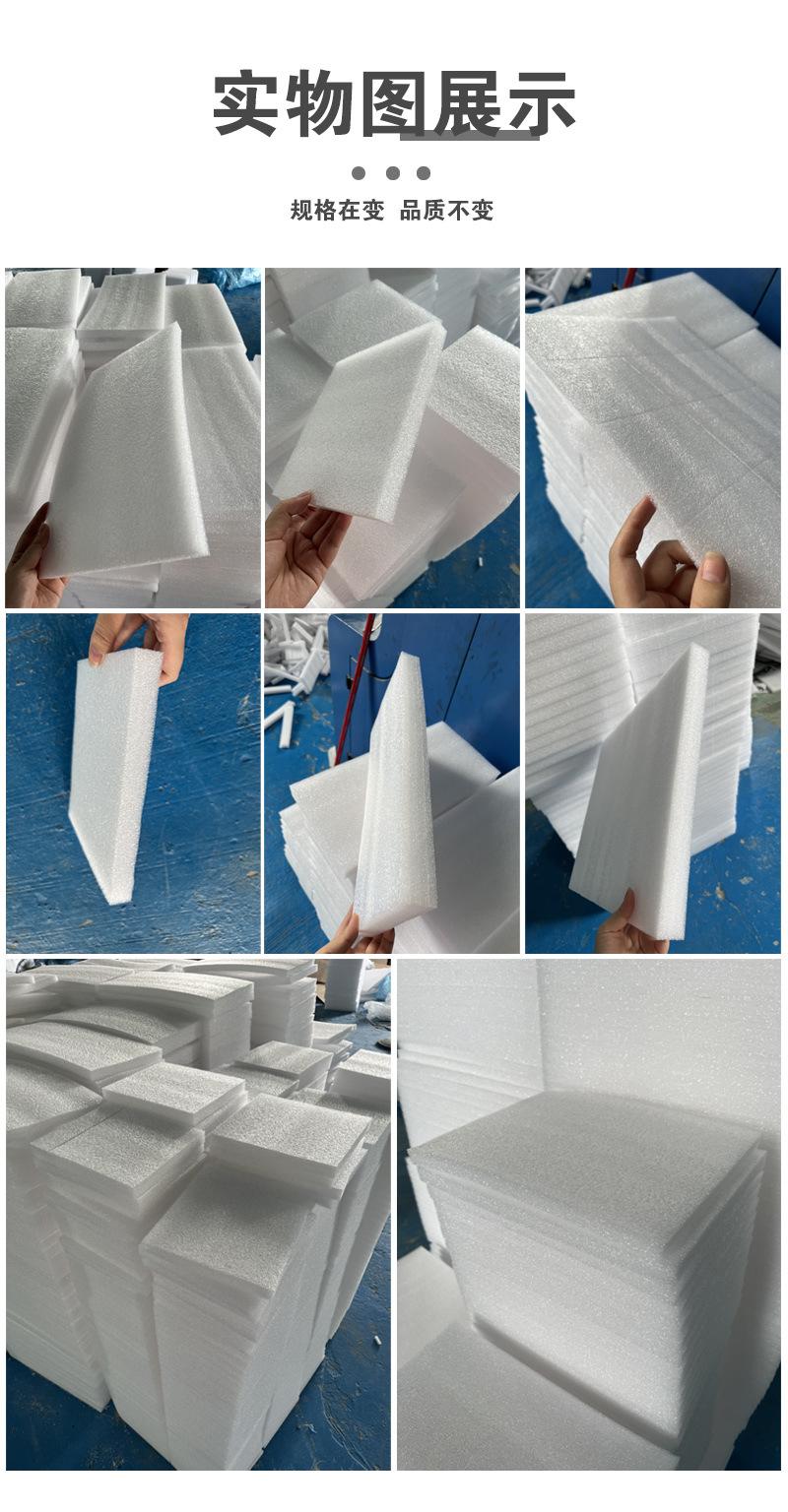 实物图展示

规格在变 品质不变