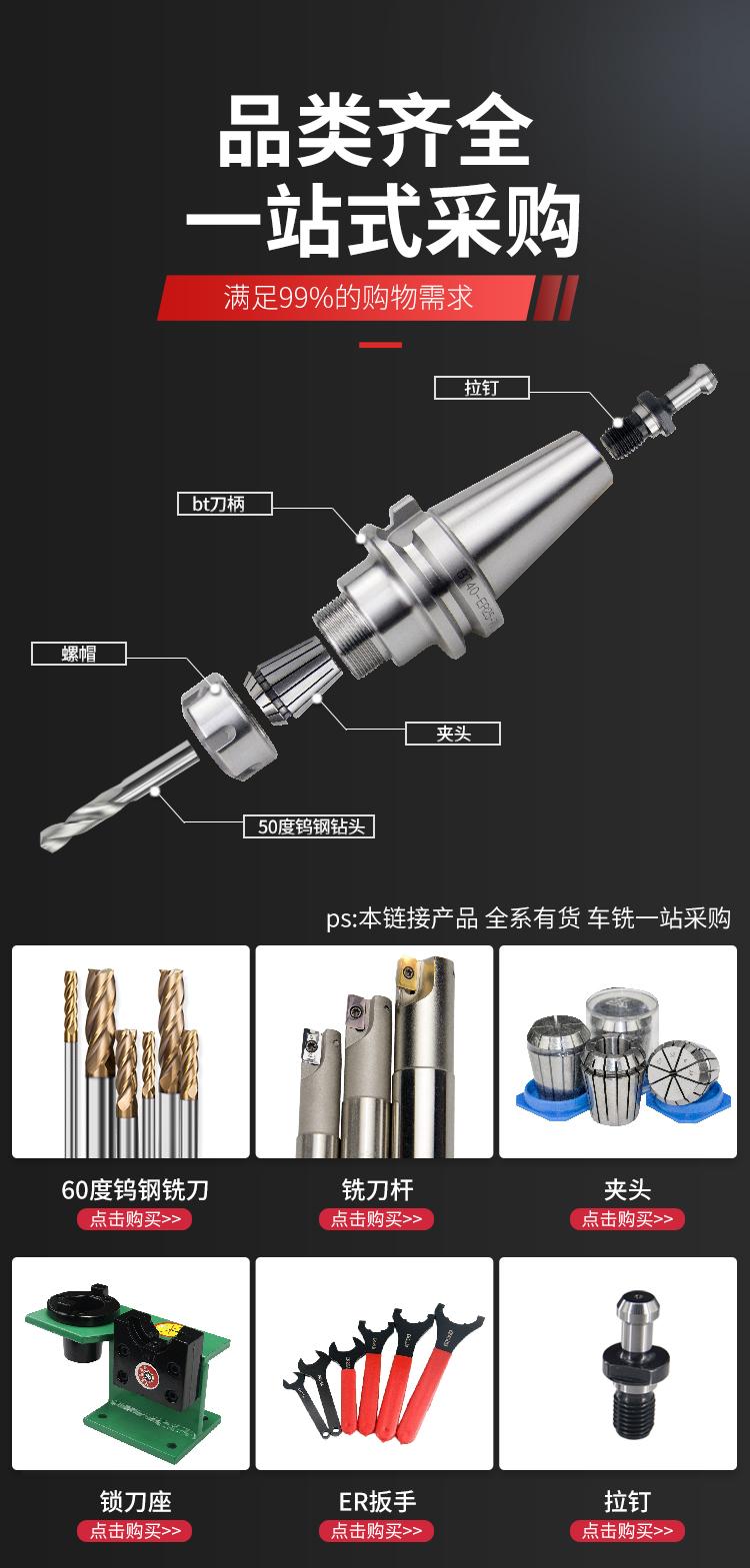 品类齐全
一站式采购

满足99%的购物需求

拉钉

bt刀柄

BT40-ER25

螺帽

夹头

50度钨钢钻头

ps:本链接产品 全系有货 车铣一站采购

60度钨钢铣刀
点击购买>>

铣刀杆
点击购买>>

夹头
点击购买>>

锁刀座
点击购买>>

ER扳手
点击购买>>

拉钉
点击购买>>