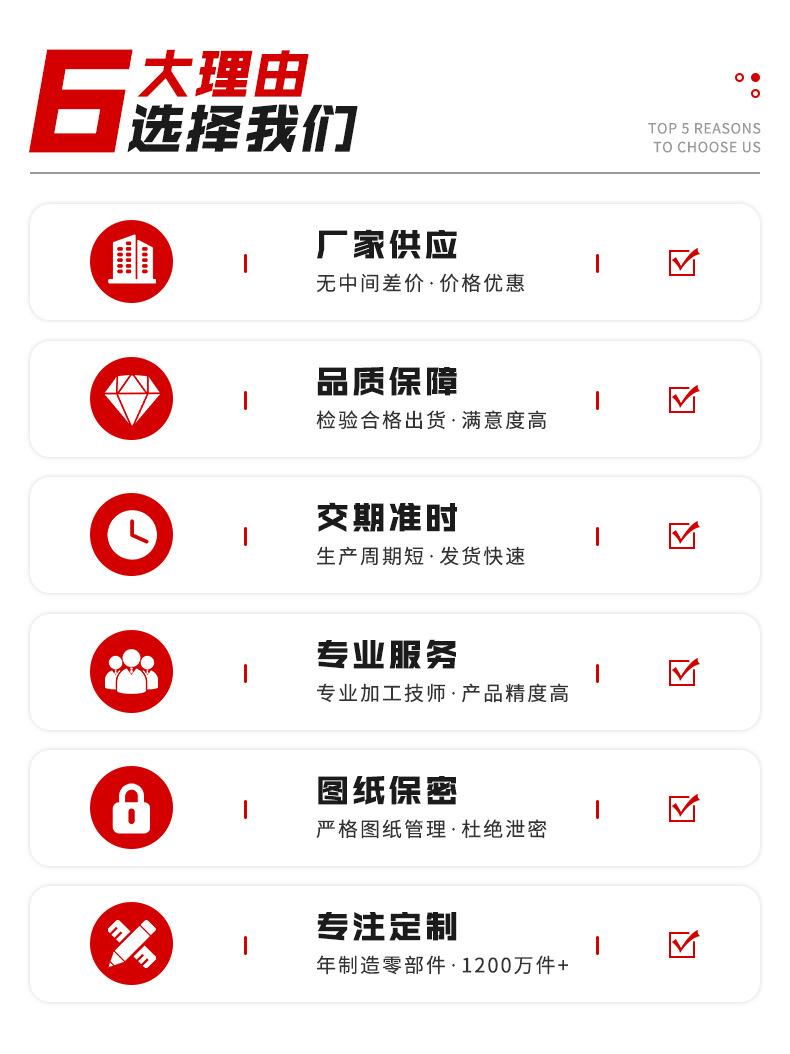 6大理由
选择我们

TOP 5 REASONS
TO CHOOSE US

厂家供应
无中间差价·价格优惠
☑

品质保障
检验合格出货·满意度高
☑

交期准时
生产周期短·发货快速
☑

专业服务
专业加工技师·产品精度高
☑

图纸保密
严格图纸管理·杜绝泄密
☑

专注定制
年制造零部件·1200万件+
☑