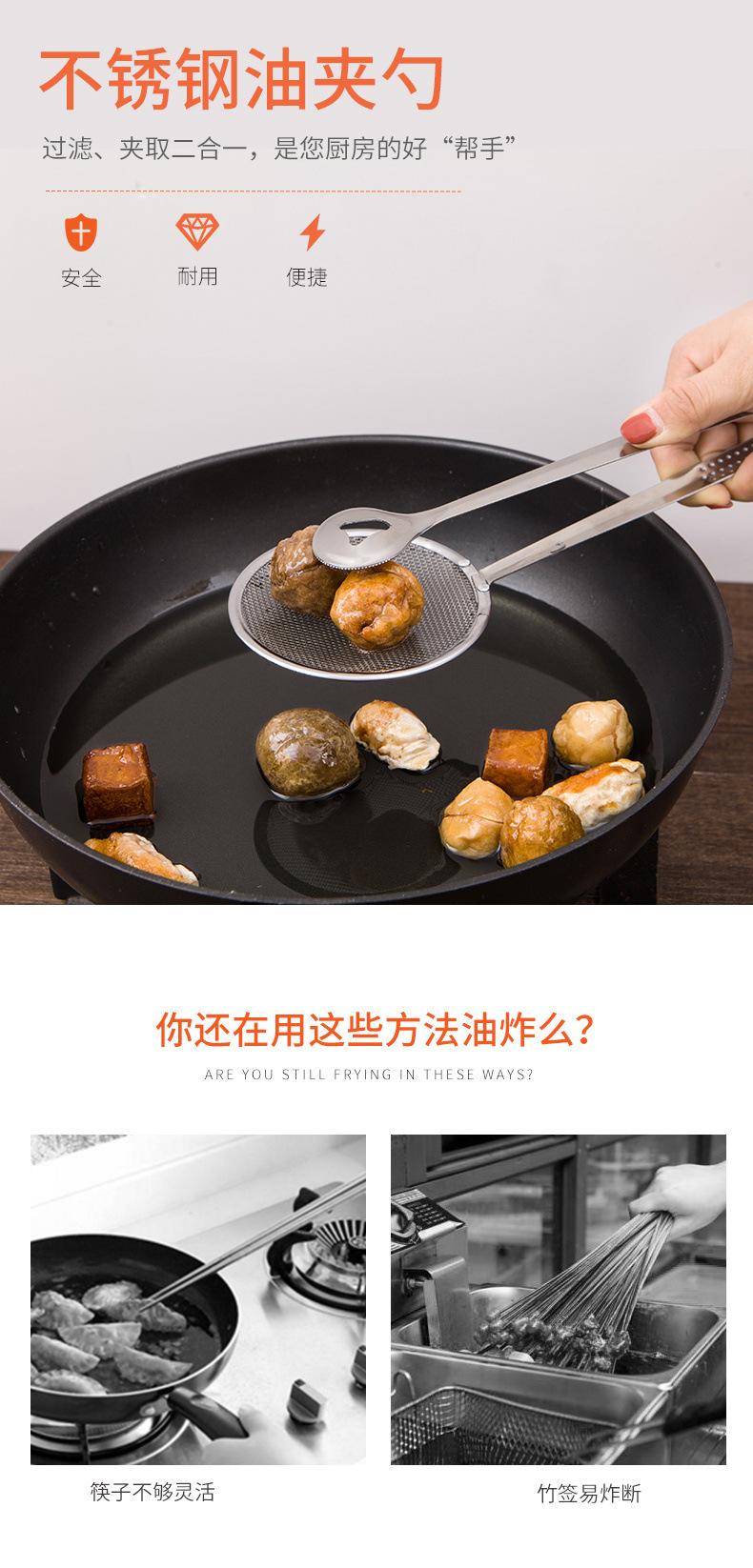 不锈钢油夹勺

过滤、夹取二合一，是您厨房的好“帮手”

安全

耐用

便捷

你还在用这些方法油炸么?

ARE YOU STILL FRYING IN THESE WAYS?

筷子不够灵活

竹签易炸断