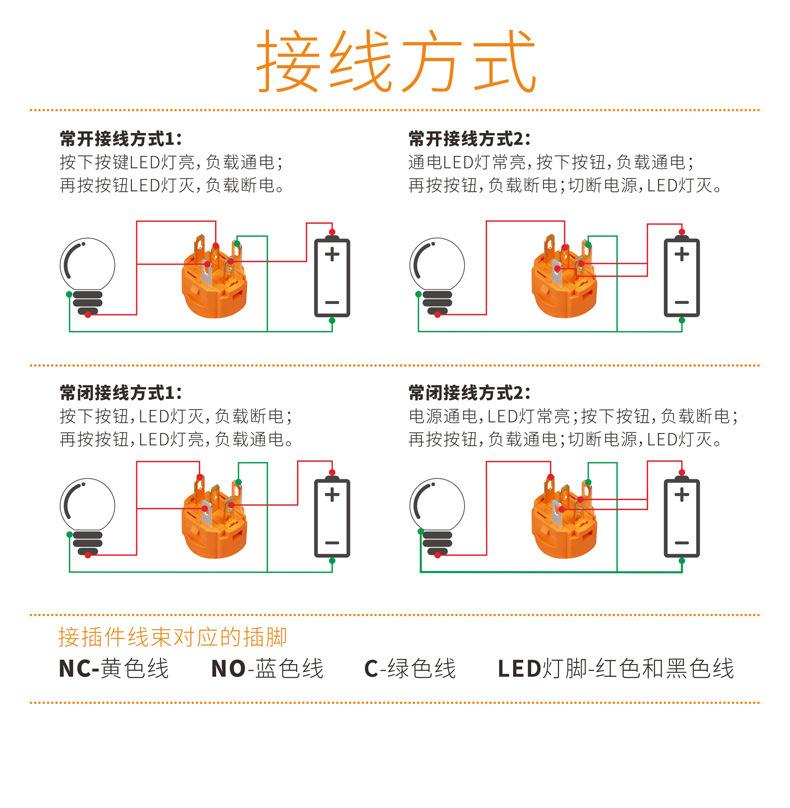 接线方式

常开接线方式1:
按下按键LED灯亮，负载通电；
再按按钮LED灯灭，负载断电。

+
−

常开接线方式2:
通电LED灯常亮，按下按钮，负载通电；
再按按钮，负载断电；切断电源，LED灯灭。

+
−

常闭接线方式1:
按下按钮，LED灯灭，负载断电；
再按按钮，LED灯亮，负载通电。

+
−

常闭接线方式2:
电源通电，LED灯常亮；按下按钮，负载断电；
再按按钮，负载通电；切断电源，LED灯灭。

+
−

接插件线束对应的插脚
NC-黄色线 NO-蓝色线 C-绿色线 LED灯脚-红色和黑色线