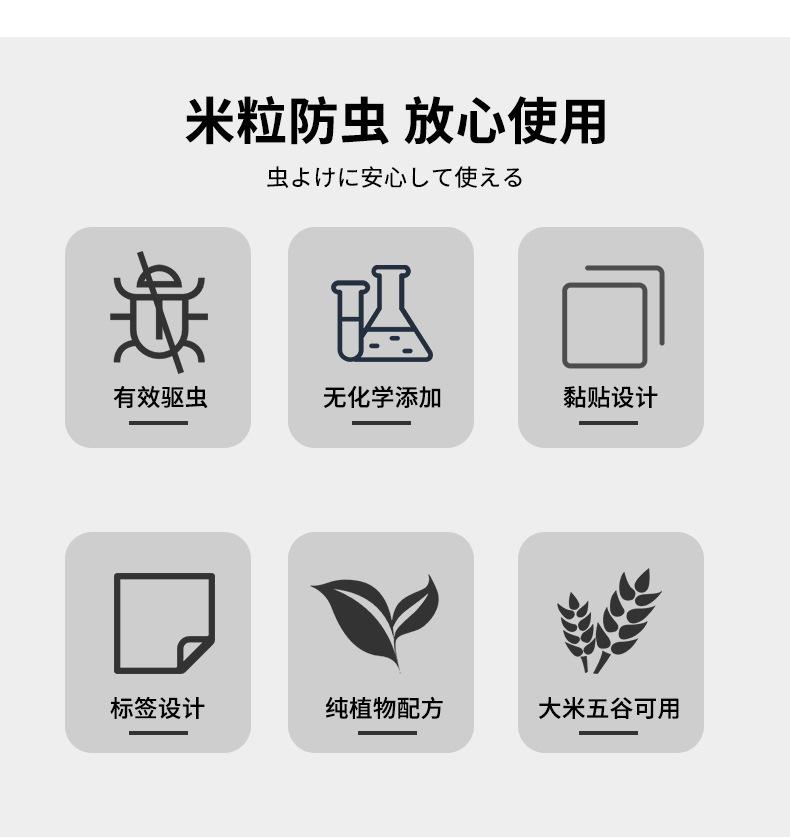 米粒防虫 放心使用

虫よけに安心して使える

有效驱虫

无化学添加

黏贴设计

标签设计

纯植物配方

大米五谷可用