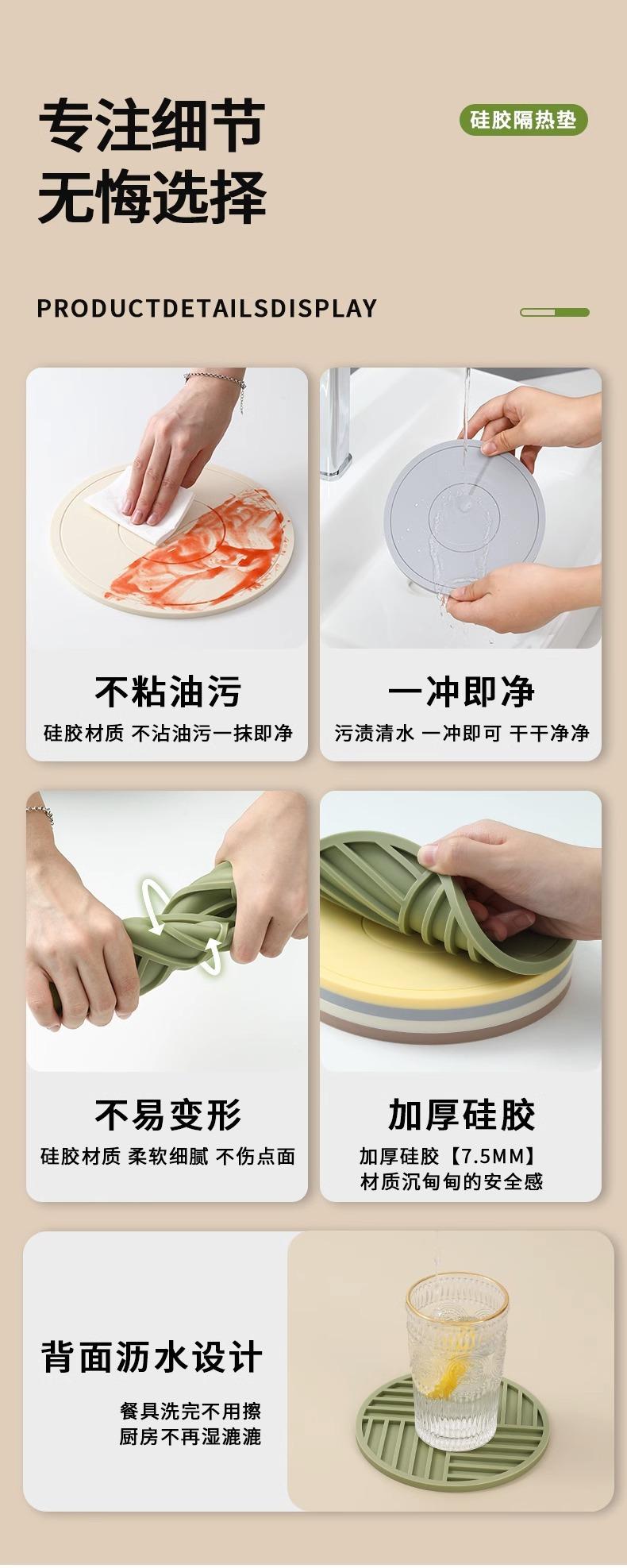 专注细节
无悔选择

硅胶隔热垫

PRODUCTDETAILSDISPLAY

不粘油污
硅胶材质 不沾油污一抹即净

一冲即净
污渍清水 一冲即可 干干净净

不易变形
硅胶材质 柔软细腻 不伤点面

加厚硅胶
加厚硅胶【7.5MM】
材质沉甸甸的安全感

背面沥水设计
餐具洗完不用擦
厨房不再湿漉漉