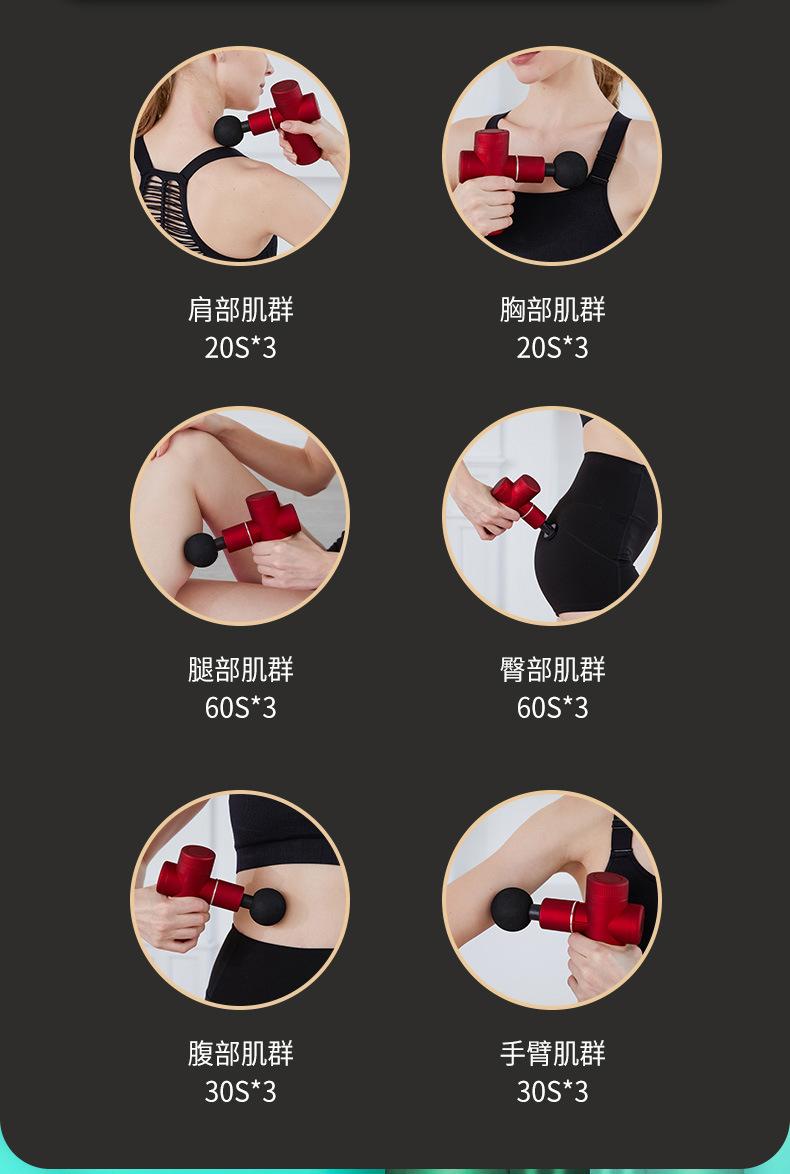 肩部肌群
20S*3

胸部肌群
20S*3

腿部肌群
60S*3

臀部肌群
60S*3

腹部肌群
30S*3

手臂肌群
30S*3