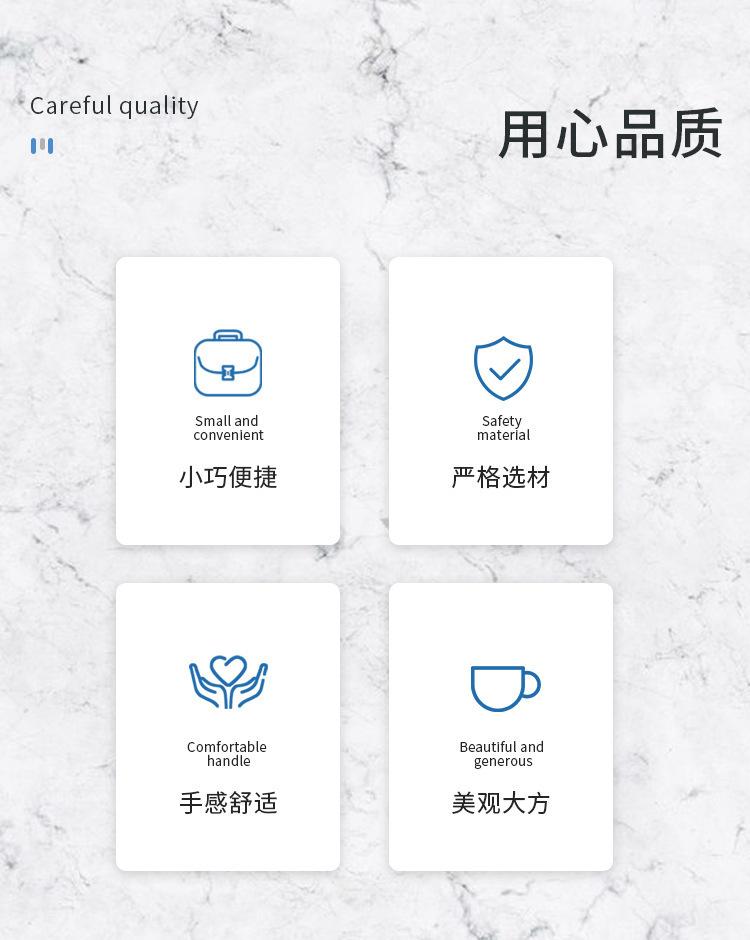 Careful quality

用心品质

Small and convenient

小巧便捷

Safety material

严格选材

Comfortable handle

手感舒适

Beautiful and generous

美观大方