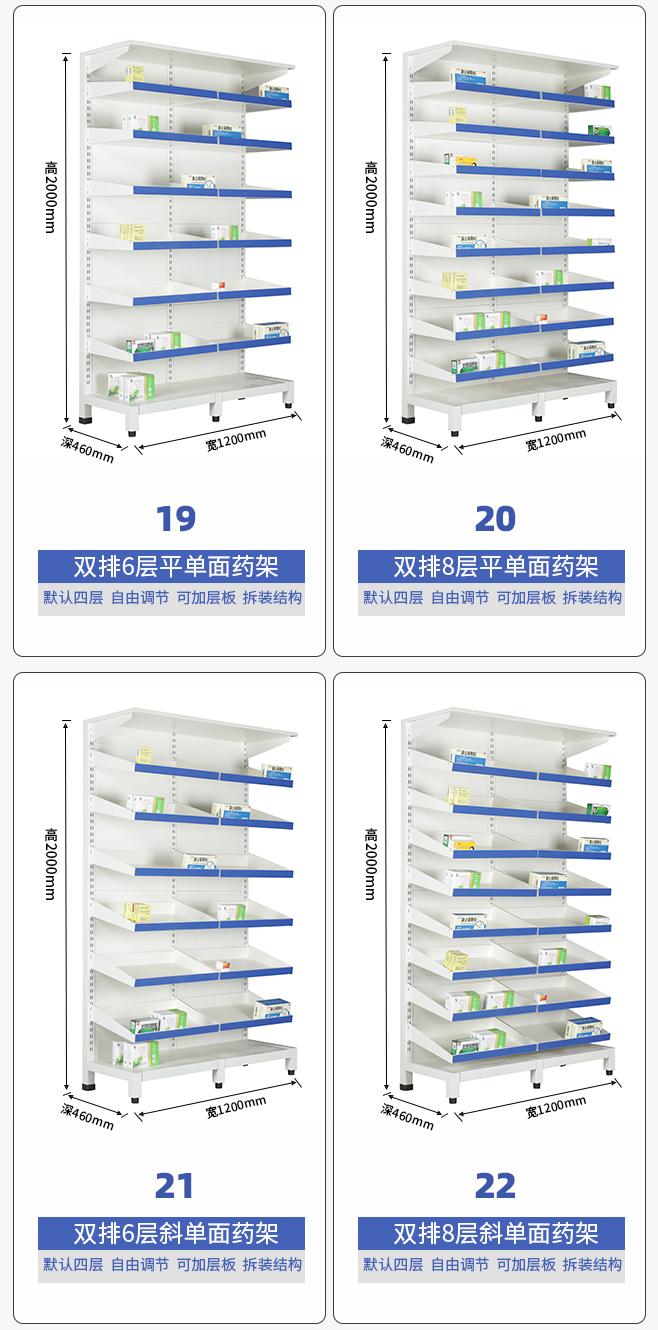 高2000mm
深460mm
宽1200mm

19

双排6层平单面药架

默认四层 自由调节 可加层板 拆装结构

高2000mm
深460mm
宽1200mm

20

双排8层平单面药架

默认四层 自由调节 可加层板 拆装结构

高2000mm
深460mm
宽1200mm

21

双排6层斜单面药架

默认四层 自由调节 可加层板 拆装结构

高2000mm
深460mm
宽1200mm

22

双排8层斜单面药架

默认四层 自由调节 可加层板 拆装结构