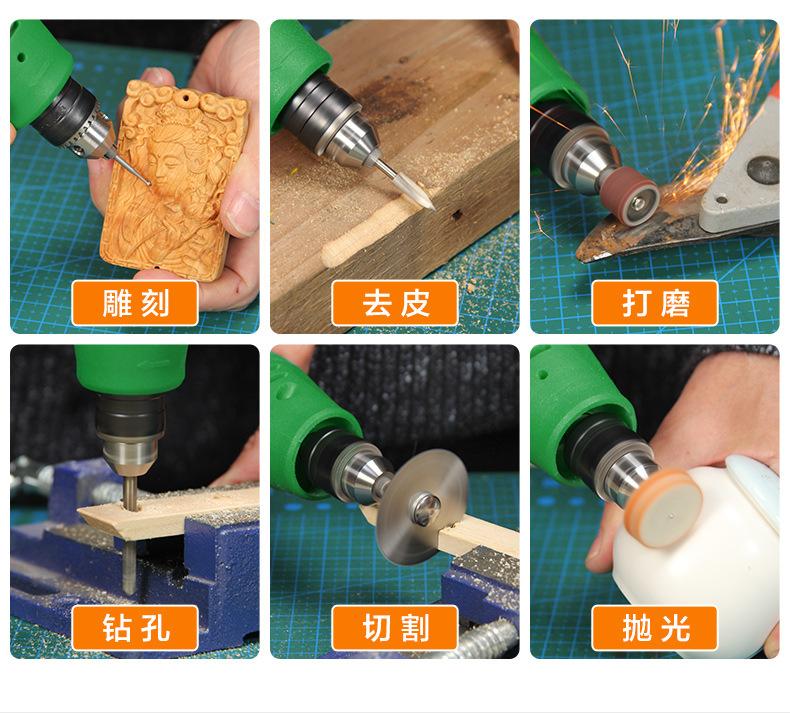 雕刻

去皮

打磨

钻孔

切割

抛光