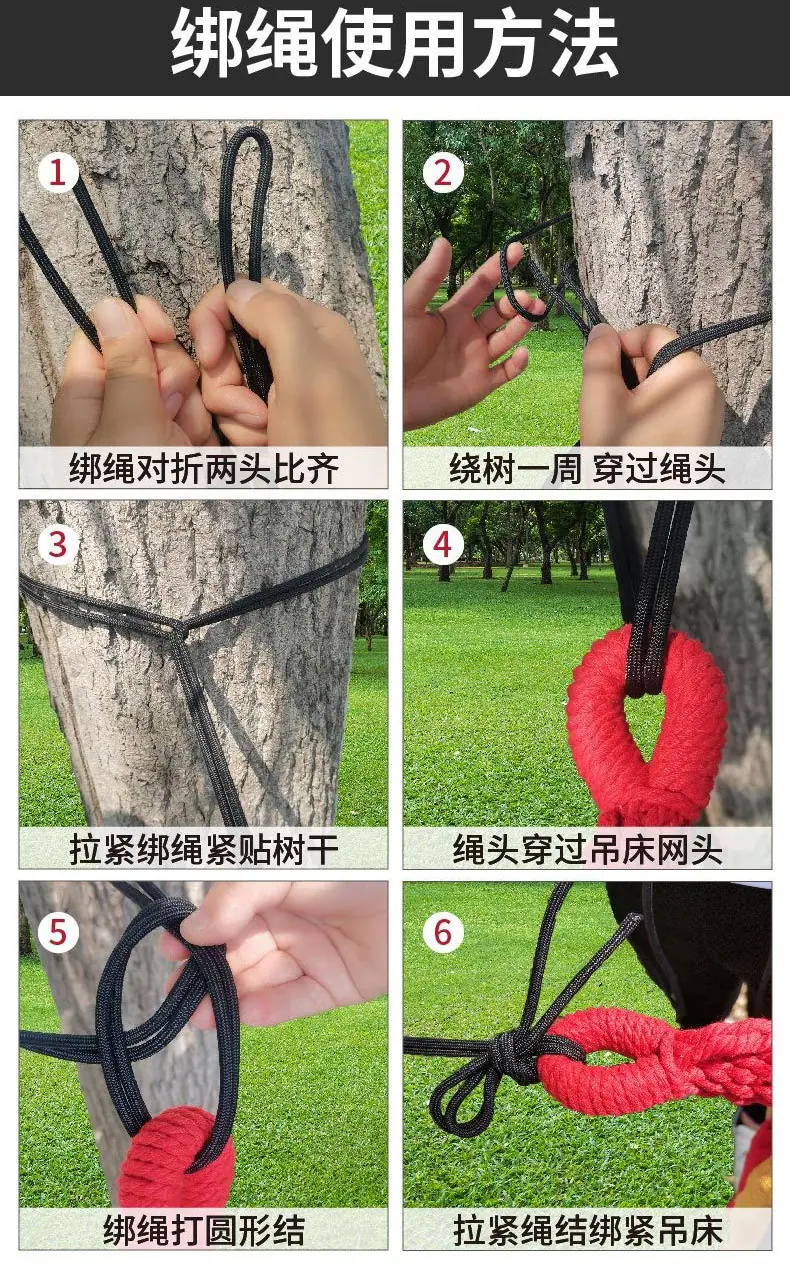 绑绳使用方法

1
绑绳对折两头比齐

2
绕树一周 穿过绳头

3
拉紧绑绳紧贴树干

4
绳头穿过吊床网头

5
绑绳打圆形结

6
拉紧绳结绑紧吊床