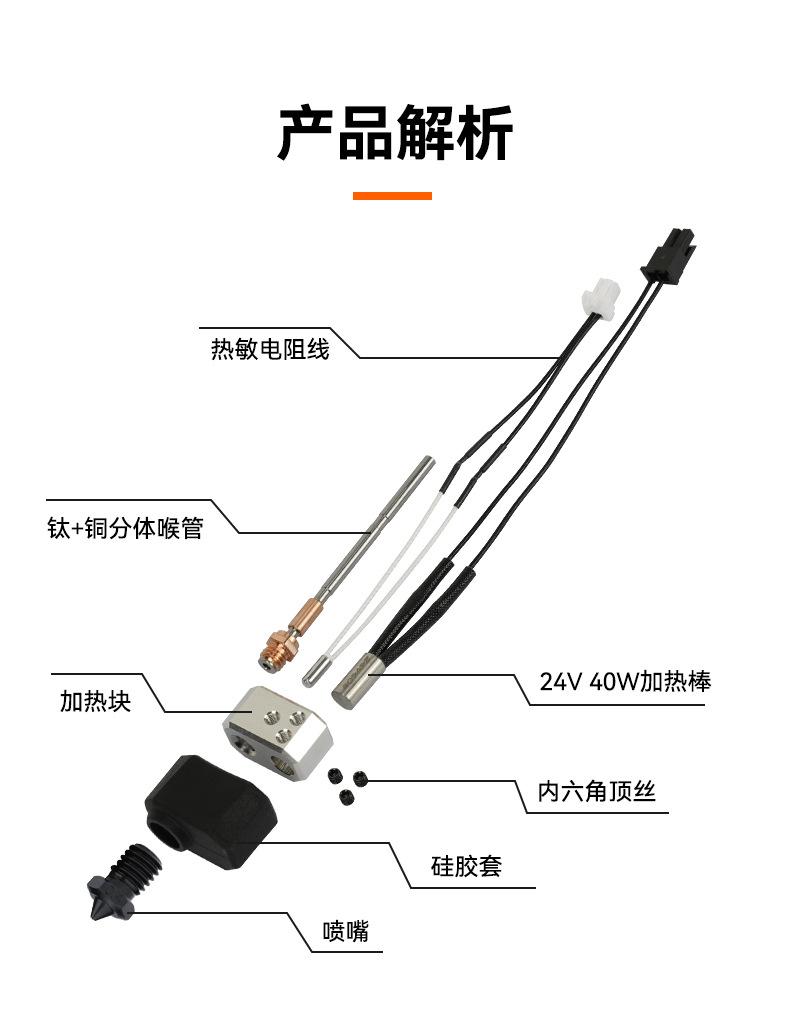 产品解析

热敏电阻线

钛+铜分体喉管

24V 40W加热棒

加热块

内六角顶丝

硅胶套

喷嘴