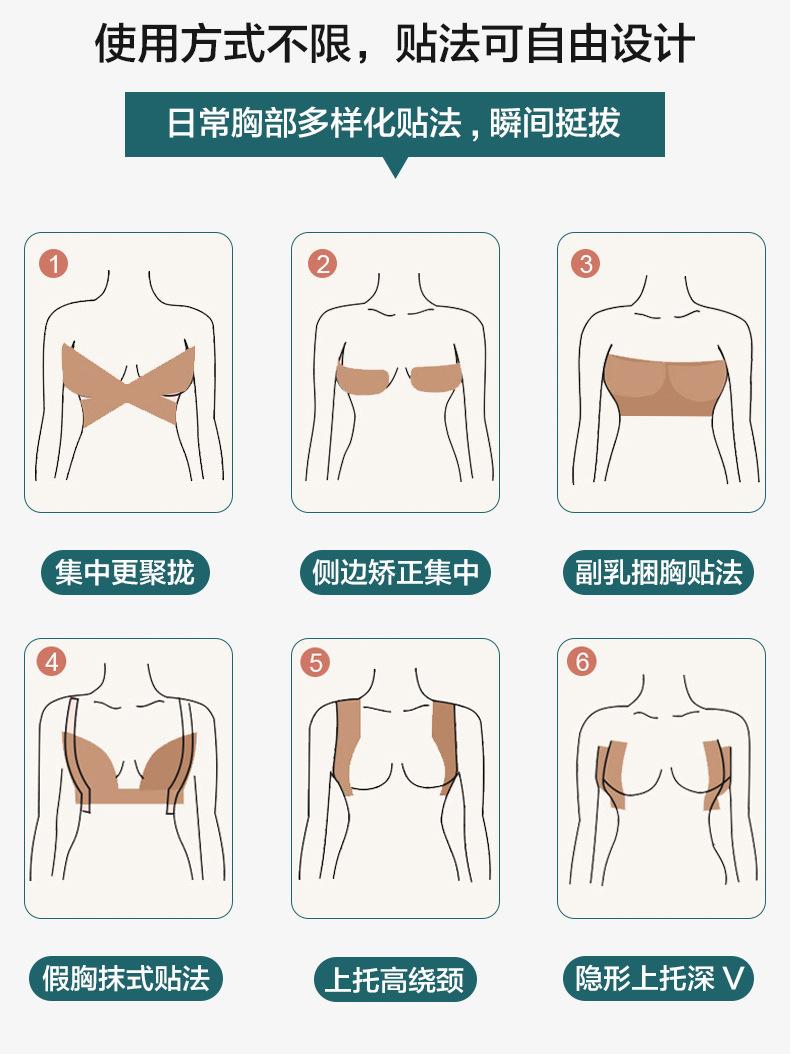 使用方式不限，贴法可自由设计

日常胸部多样化贴法，瞬间挺拔

1
集中更聚拢

2
侧边矫正集中

3
副乳捆胸贴法

4
假胸抹式贴法

5
上托高绕颈

6
隐形上托深 V