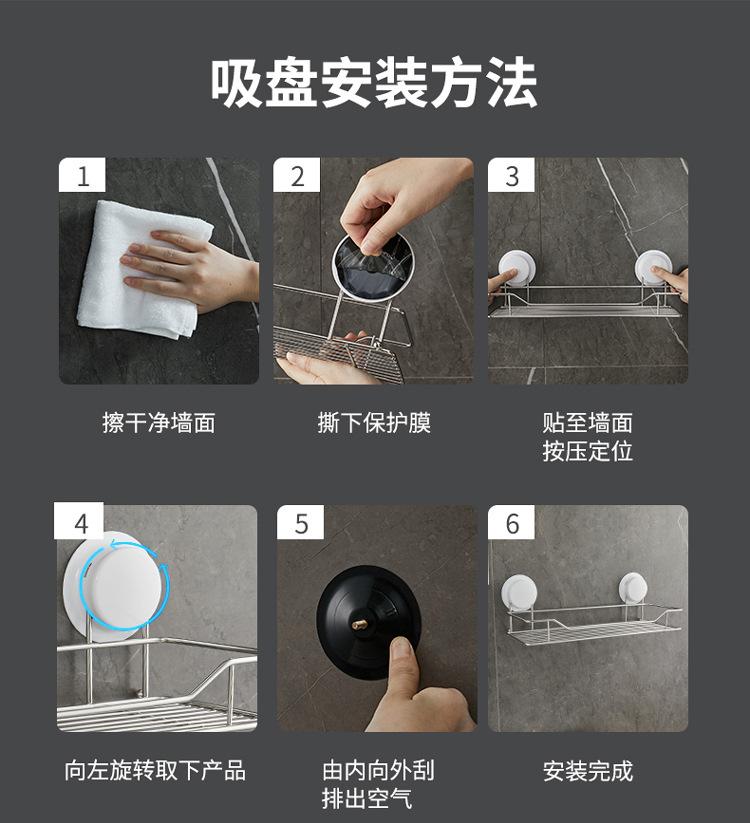 吸盘安装方法

1

擦干净墙面

2

撕下保护膜

3

贴至墙面
按压定位

4

向左旋转取下产品

5

由内向外刮
排出空气

6

安装完成