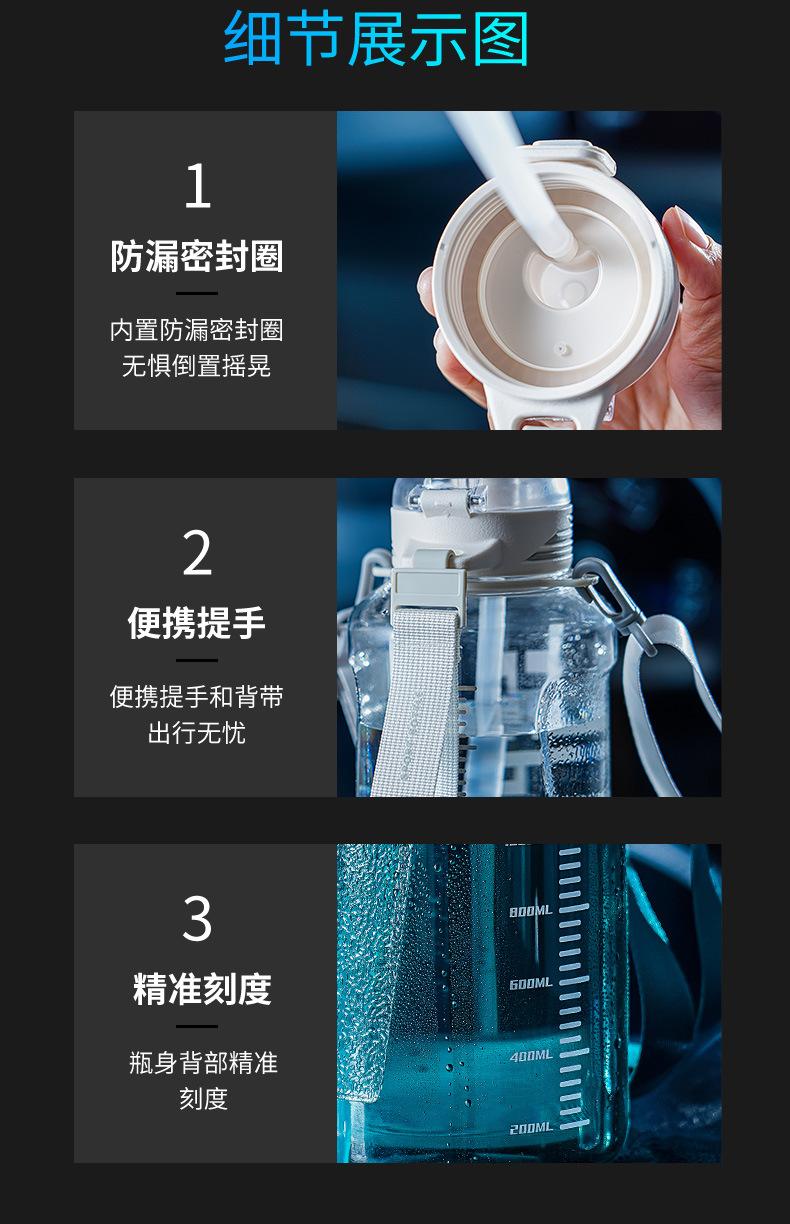 细节展示图

1
防漏密封圈
内置防漏密封圈
无惧倒置摇晃

2
便携提手
便携提手和背带
出行无忧

3
精准刻度
瓶身背部精准
刻度

800ML
600ML
400ML
200ML