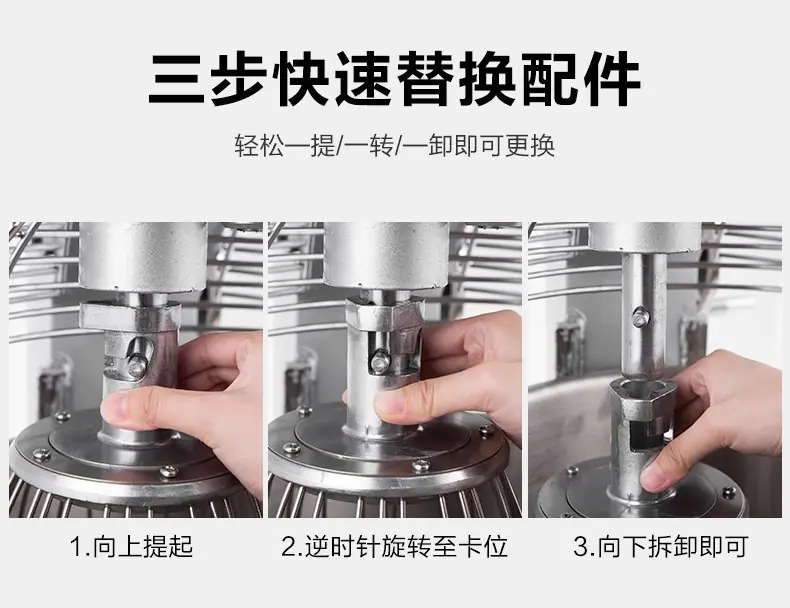 三步快速替换配件

轻松一提/一转/一卸即可更换

1.向上提起

2.逆时针旋转至卡位

3.向下拆卸即可