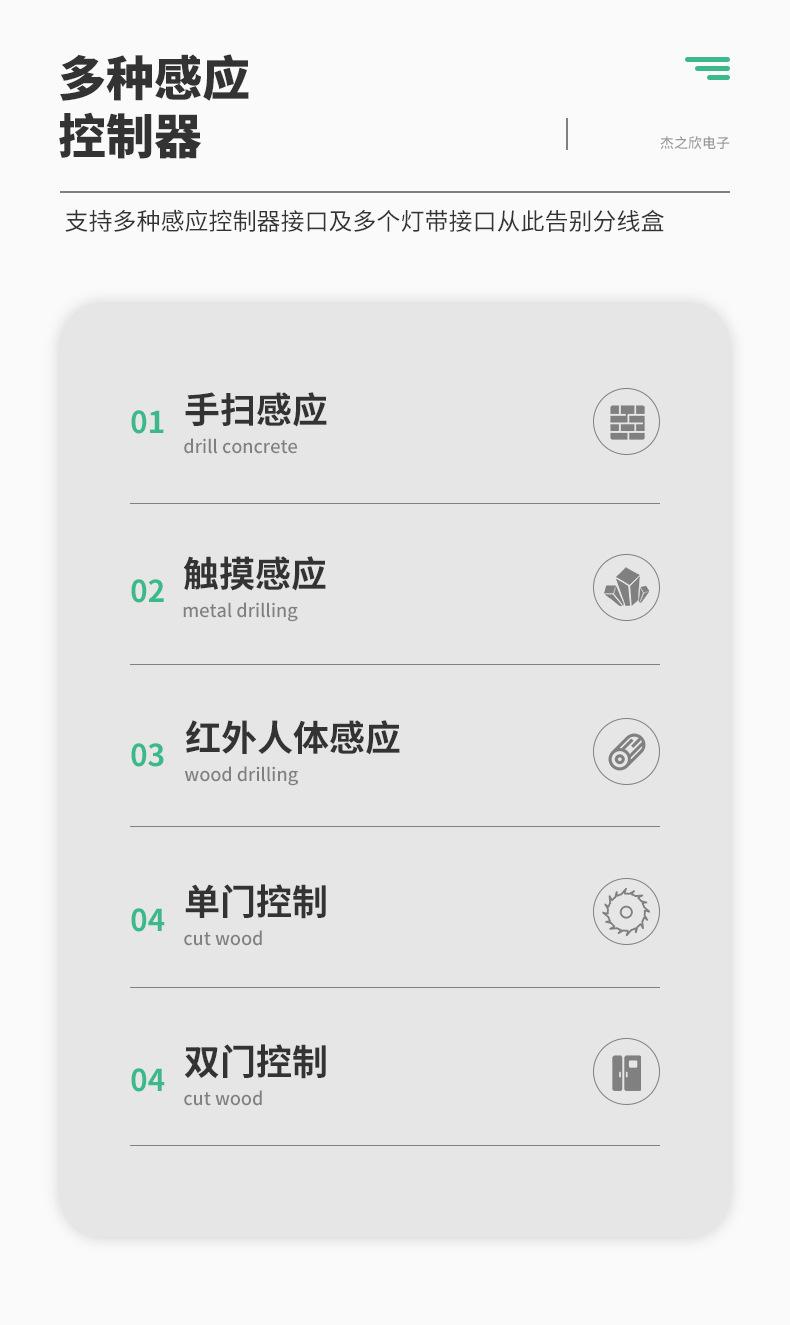 多种感应
控制器

杰之欣电子

支持多种感应控制器接口及多个灯带接口从此告别分线盒

01 手扫感应
drill concrete

02 触摸感应
metal drilling

03 红外人体感应
wood drilling

04 单门控制
cut wood

04 双门控制
cut wood