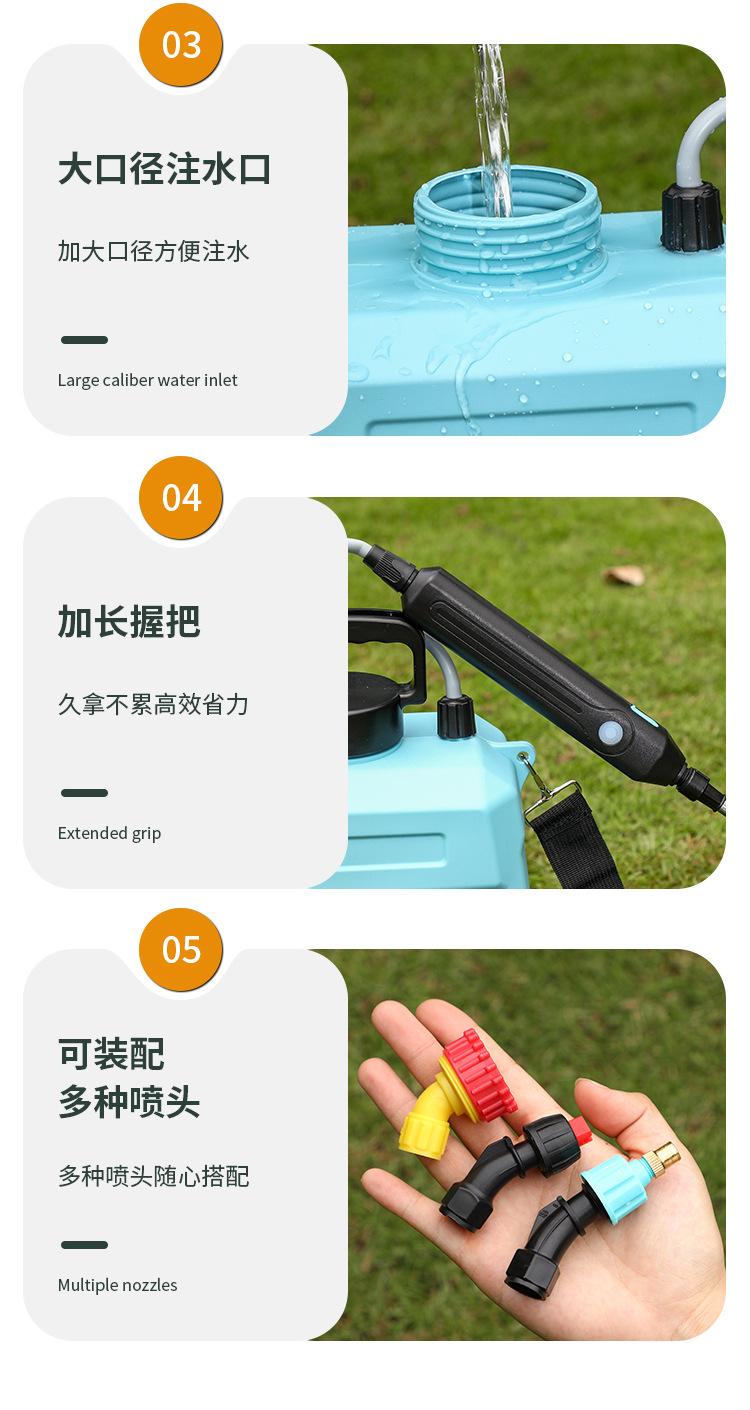 03

大口径注水口

加大口径方便注水

Large caliber water inlet

04

加长握把

久拿不累高效省力

Extended grip

05

可装配
多种喷头

多种喷头随心搭配

Multiple nozzles