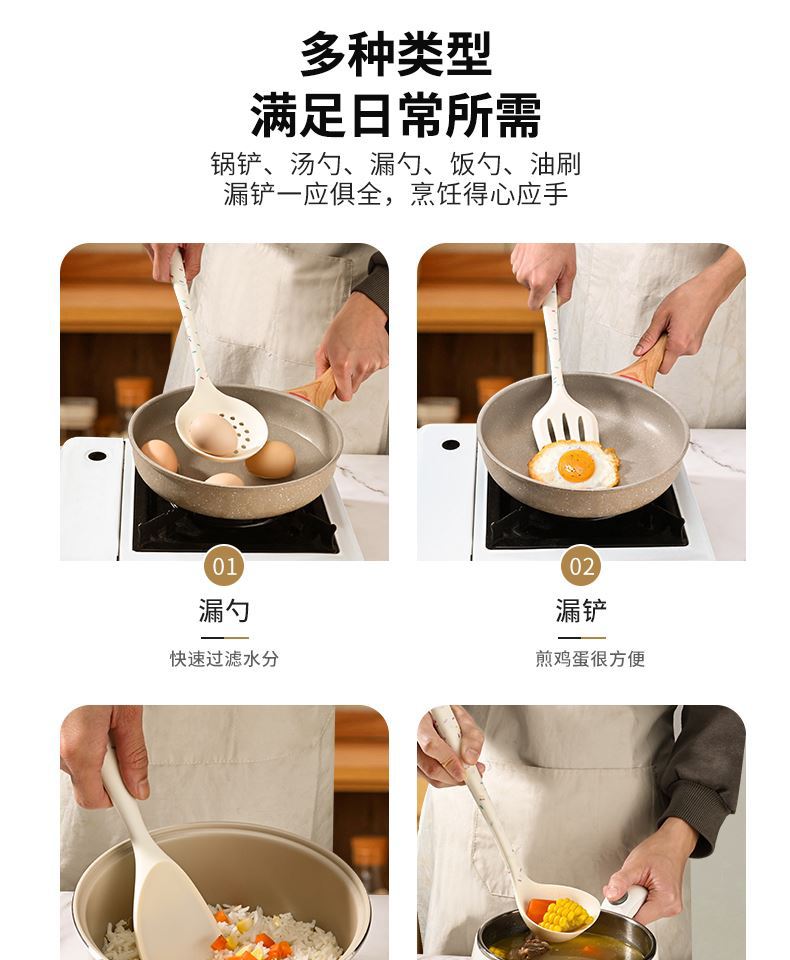 多种类型
满足日常所需

锅铲、汤勺、漏勺、饭勺、油刷
漏铲一应俱全，烹饪得心应手

01
漏勺
快速过滤水分

02
漏铲
煎鸡蛋很方便