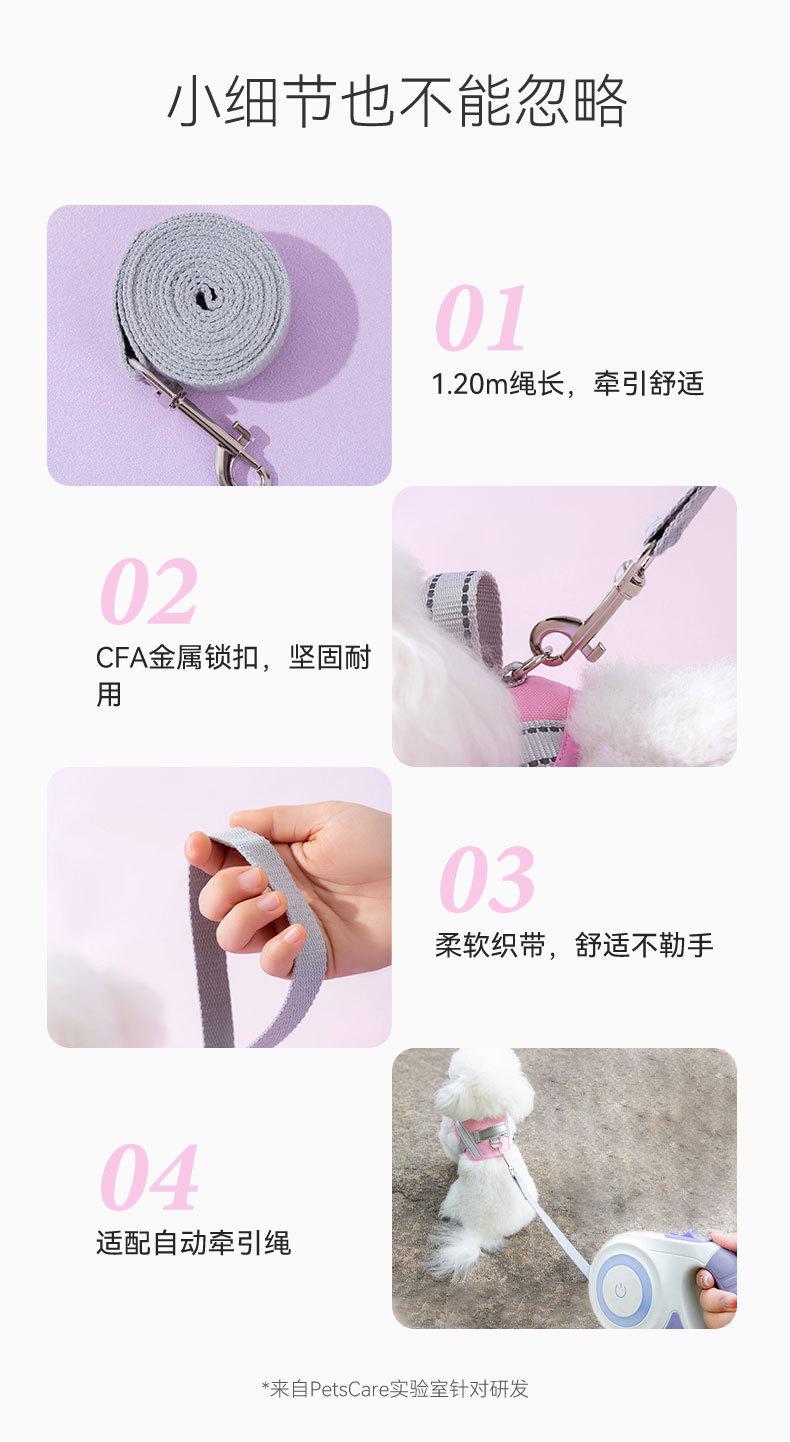 小细节也不能忽略

01
1.20m绳长，牵引舒适

02
CFA金属锁扣，坚固耐用

03
柔软织带，舒适不勒手

04
适配自动牵引绳

*来自PetsCare实验室针对研发