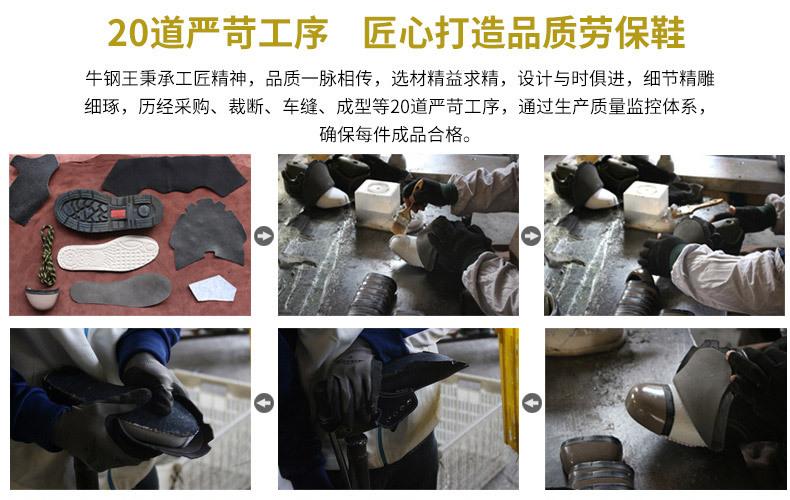 20道严苛工序　匠心打造品质劳保鞋

牛钢王秉承工匠精神，品质一脉相传，选材精益求精，设计与时俱进，细节精雕细琢，历经采购、裁断、车缝、成型等20道严苛工序，通过生产质量监控体系，确保每件成品合格。