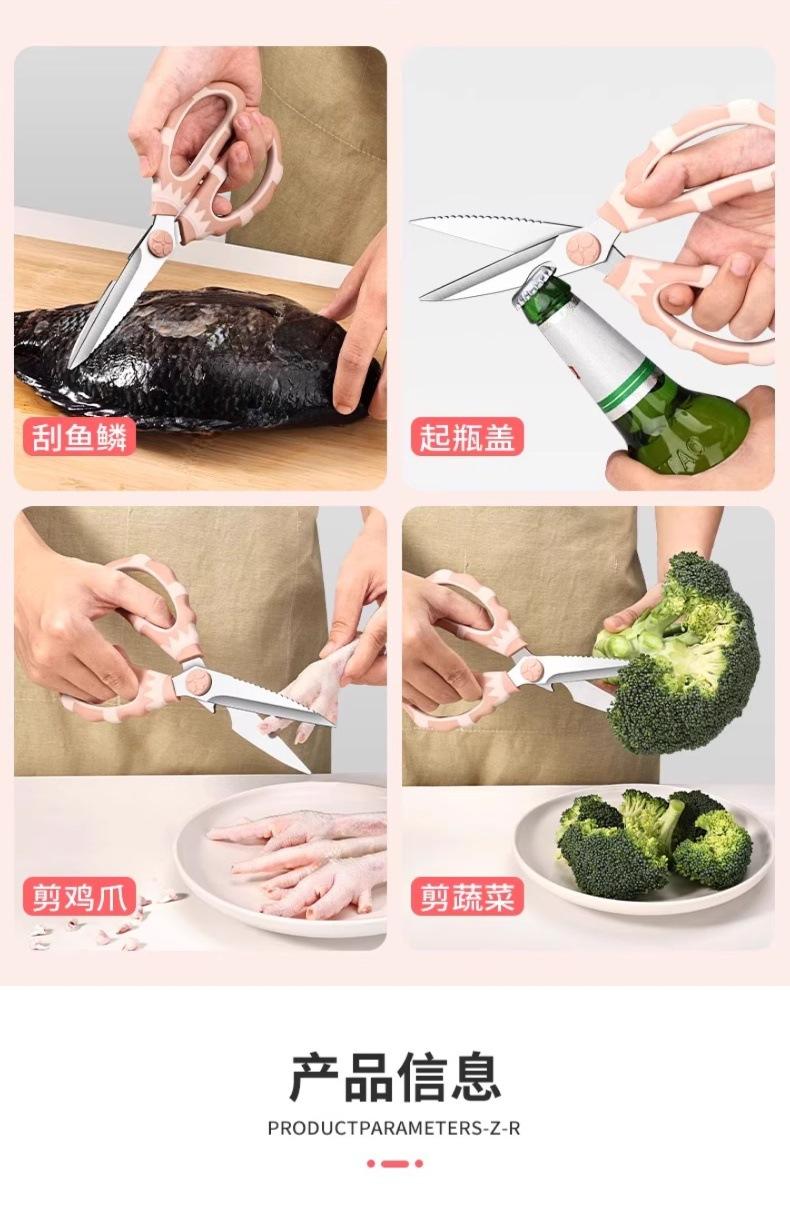 刮鱼鳞

起瓶盖

剪鸡爪

剪蔬菜

产品信息

PRODUCTPARAMETERS-Z-R