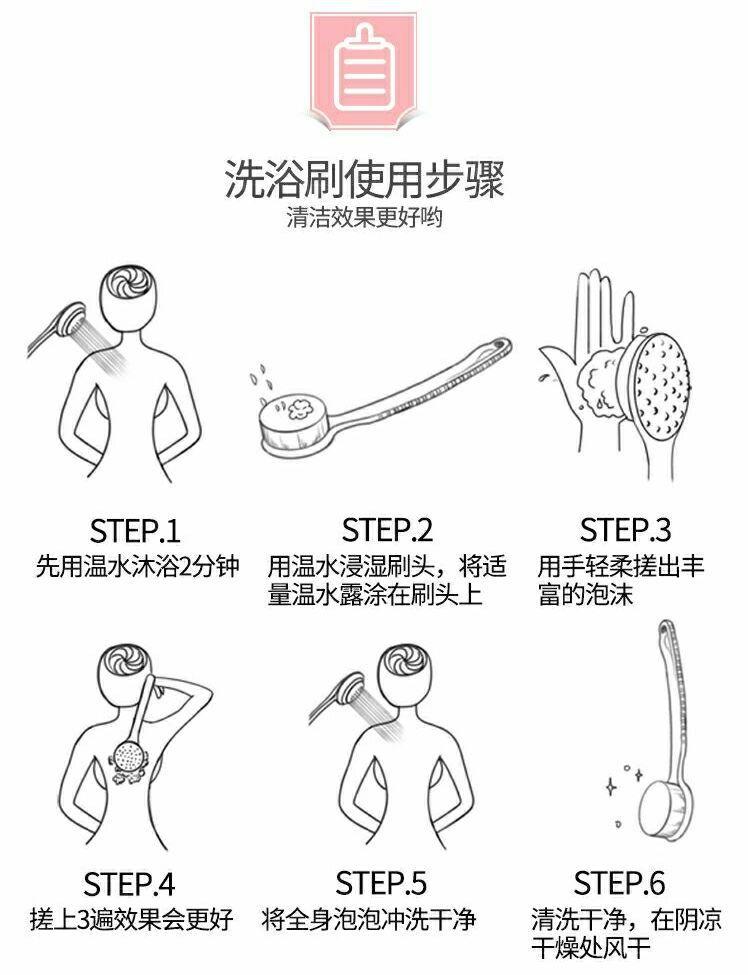 洗浴刷使用步骤
清洁效果更好哟

STEP.1
先用温水沐浴2分钟

STEP.2
用温水浸湿刷头，将适量温水露涂在刷头上

STEP.3
用手轻柔搓出丰富的泡沫

STEP.4
搓上3遍效果会更好

STEP.5
将全身泡泡冲洗干净

STEP.6
清洗干净，在阴凉干燥处风干