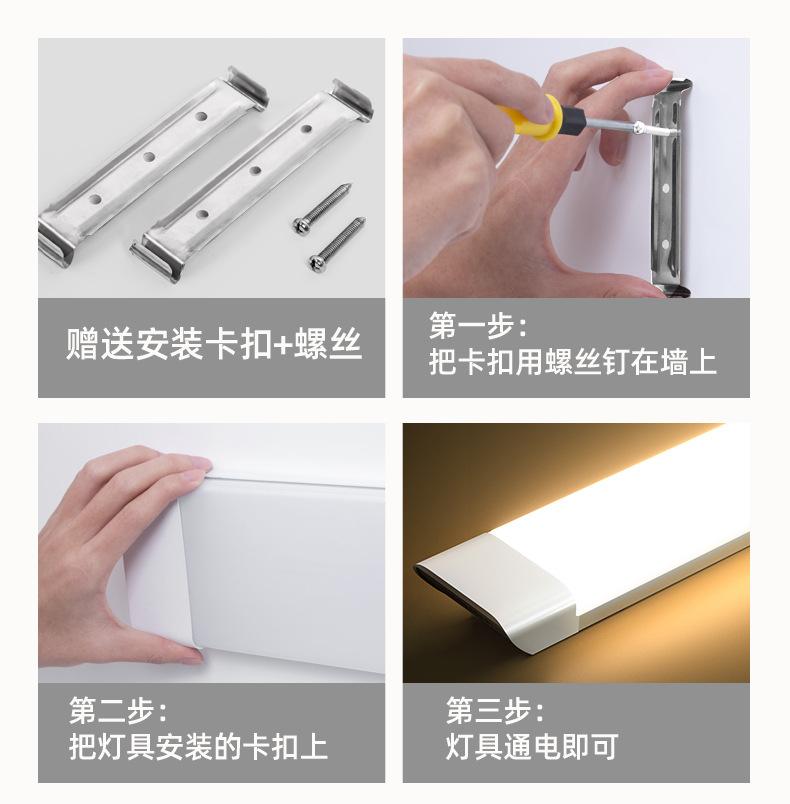 赠送安装卡扣+螺丝

第一步：
把卡扣用螺丝钉在墙上

第二步：
把灯具安装的卡扣上

第三步：
灯具通电即可