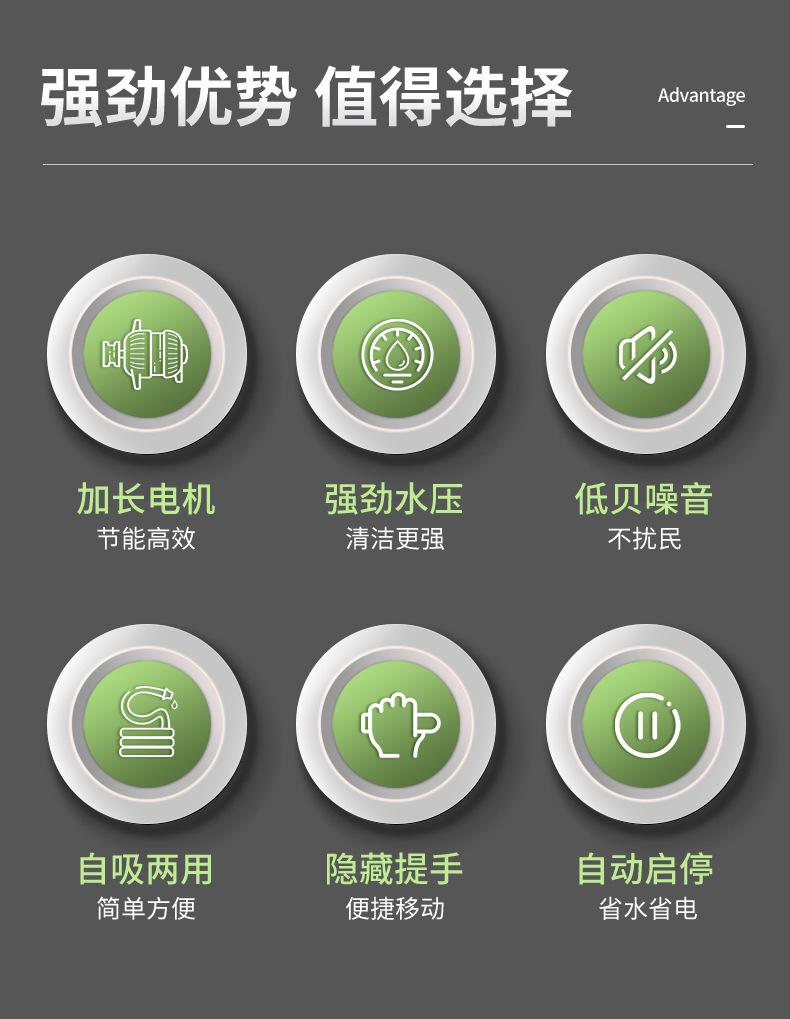 强劲优势 值得选择

Advantage

加长电机
节能高效

强劲水压
清洁更强

低贝噪音
不扰民

自吸两用
简单方便

隐藏提手
便捷移动

自动启停
省水省电