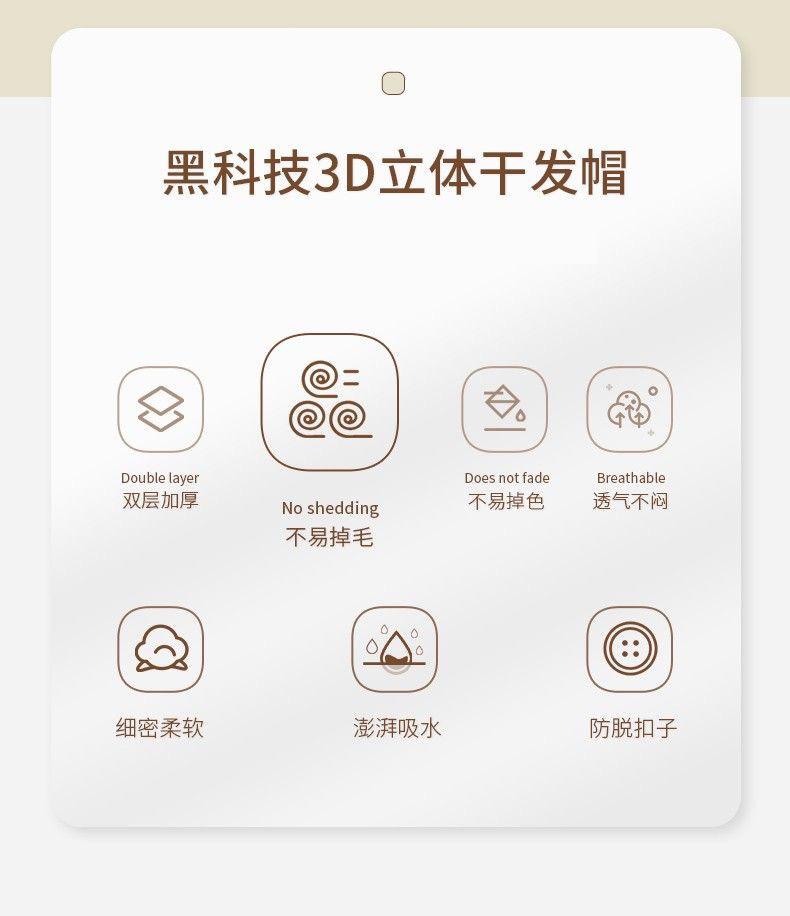 黑科技3D立体干发帽

Double layer
双层加厚

No shedding
不易掉毛

Does not fade
不易掉色

Breathable
透气不闷

细密柔软

澎湃吸水

防脱扣子