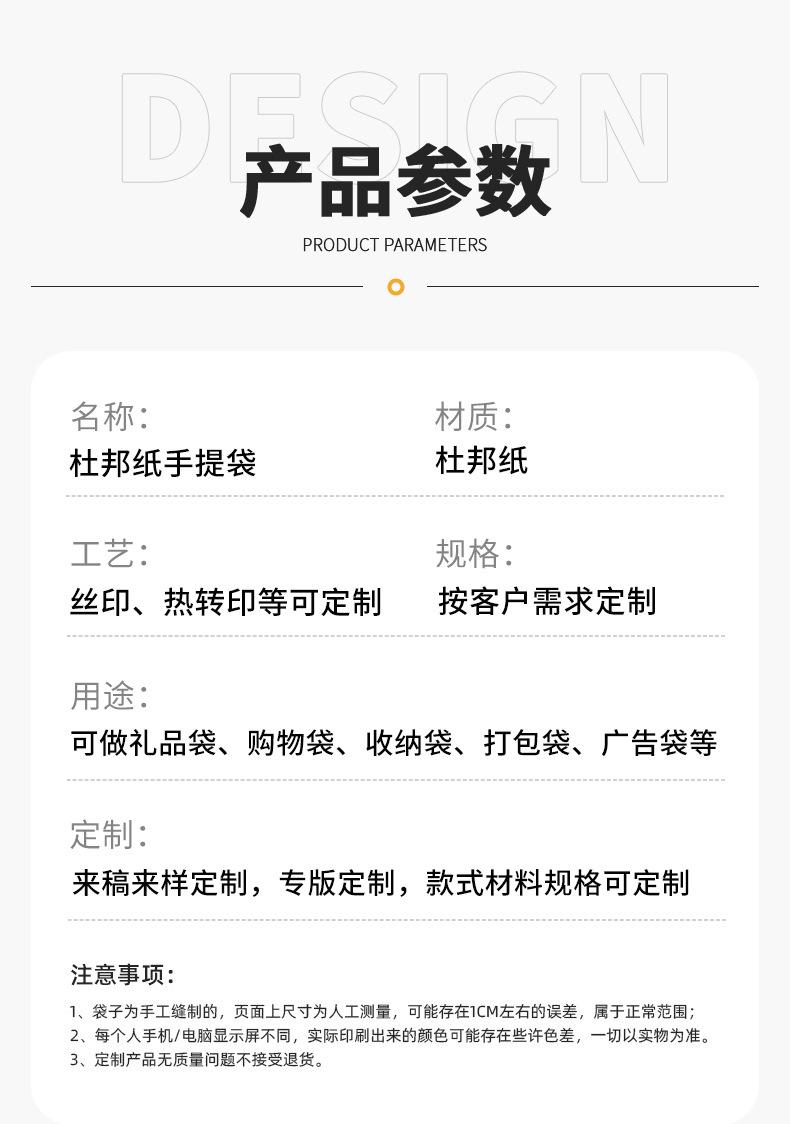 DESIGN

产品参数

PRODUCT PARAMETERS

名称:
杜邦纸手提袋

材质:
杜邦纸

工艺:
丝印、热转印等可定制

规格:
按客户需求定制

用途:
可做礼品袋、购物袋、收纳袋、打包袋、广告袋等

定制:
来稿来样定制，专版定制，款式材料规格可定制

注意事项:

1、袋子为手工缝制的，页面上尺寸为人工测量，可能存在1CM左右的误差，属于正常范围;
2、每个人手机/电脑显示屏不同，实际印刷出来的颜色可能存在些许色差，一切以实物为准。
3、定制产品无质量问题不接受退货。