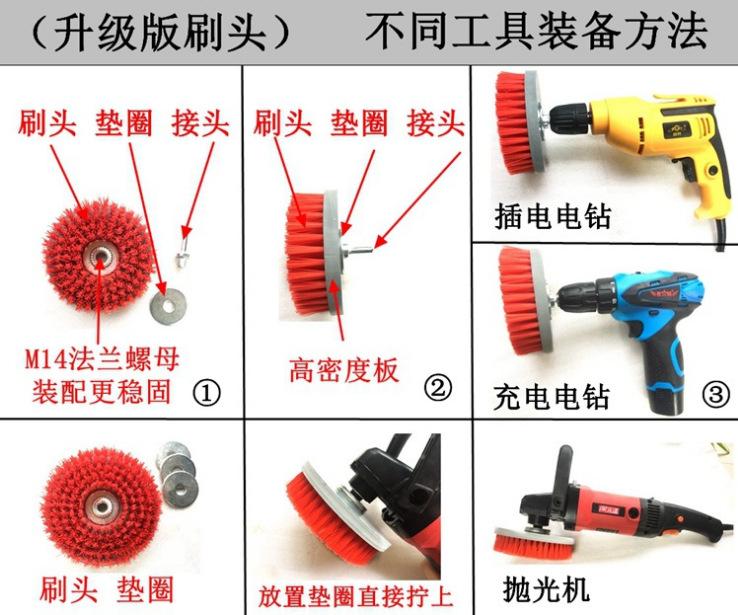 （升级版刷头）　不同工具装备方法

刷头　垫圈　接头

M14法兰螺母
装配更稳固　①

刷头　垫圈　接头

高密度板　②

插电电钻

充电电钻　③

刷头　垫圈

放置垫圈直接拧上

抛光机