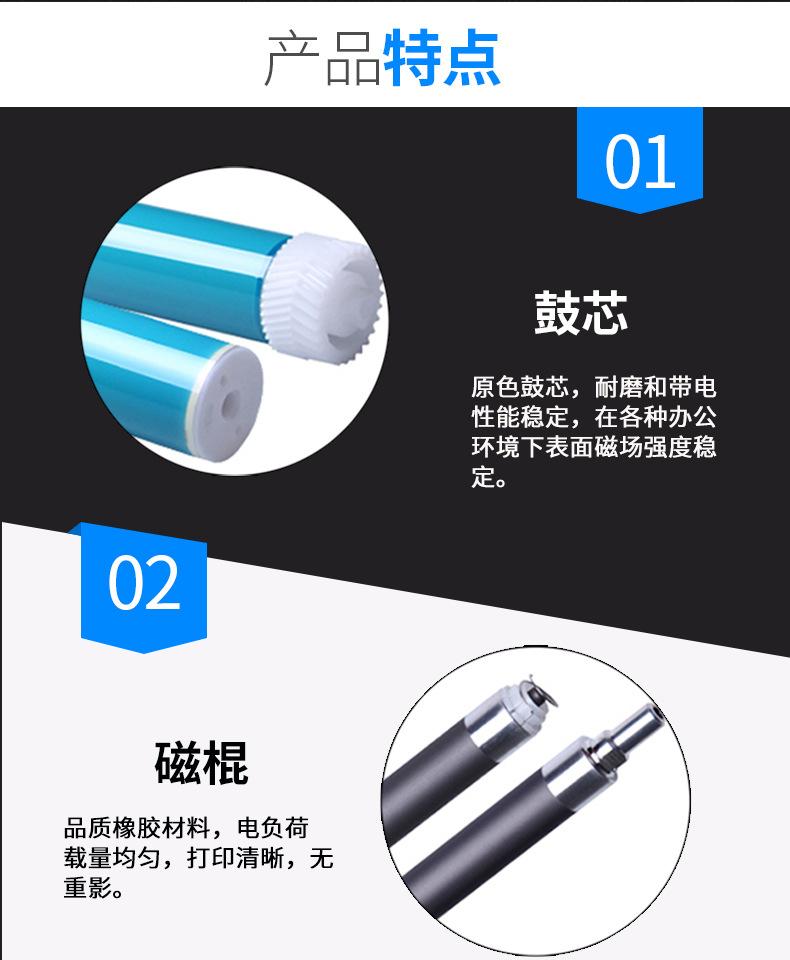 产品特点

01

鼓芯

原色鼓芯，耐磨和带电性能稳定，在各种办公环境下表面磁场强度稳定。

02

磁棍

品质橡胶材料，电负荷载量均匀，打印清晰，无重影。