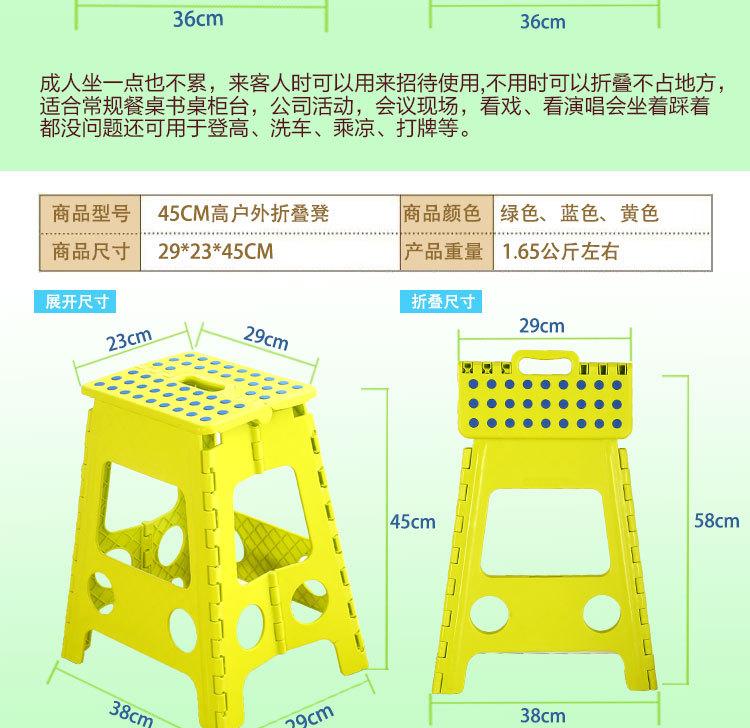 36cm

36cm

成人坐一点也不累，来客人时可以用来招待使用,不用时可以折叠不占地方，适合常规餐桌书桌柜台，公司活动，会议现场，看戏、看演唱会坐着踩着都没问题还可用于登高、洗车、乘凉、打牌等。

| 商品型号 | 45CM高户外折叠凳 | 商品颜色 | 绿色、蓝色、黄色 |
|---|---|---|---|
| 商品尺寸 | 29*23*45CM | 产品重量 | 1.65公斤左右 |

展开尺寸

23cm

29cm

45cm

38cm

29cm

折叠尺寸

29cm

58cm

38cm