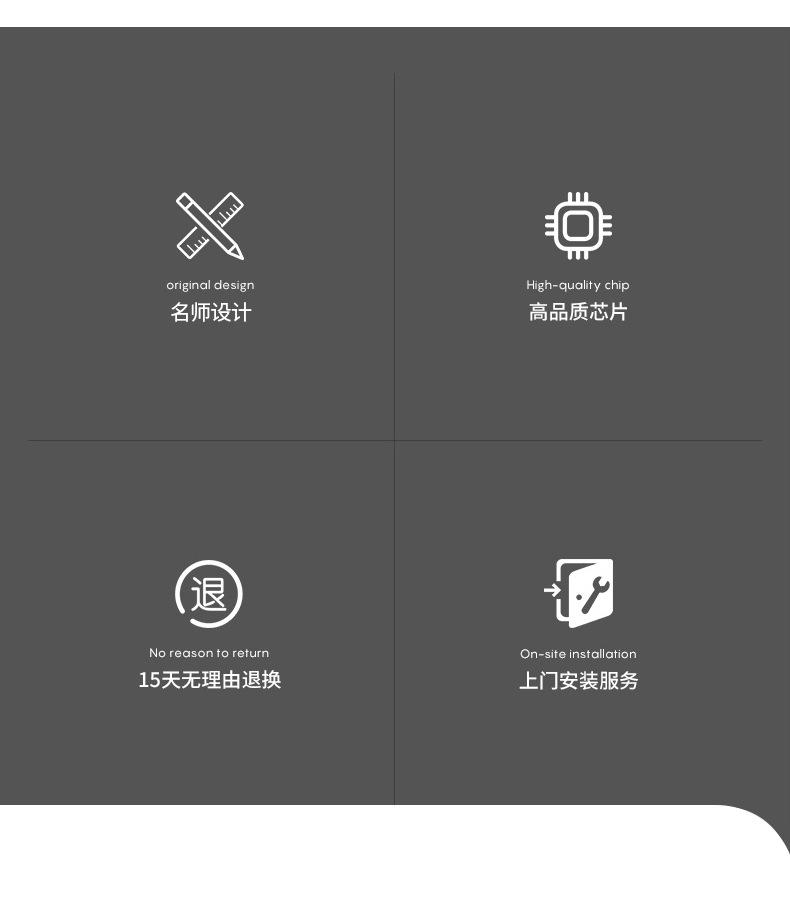 original design
名师设计

High-quality chip
高品质芯片

退

No reason to return
15天无理由退换

On-site installation
上门安装服务