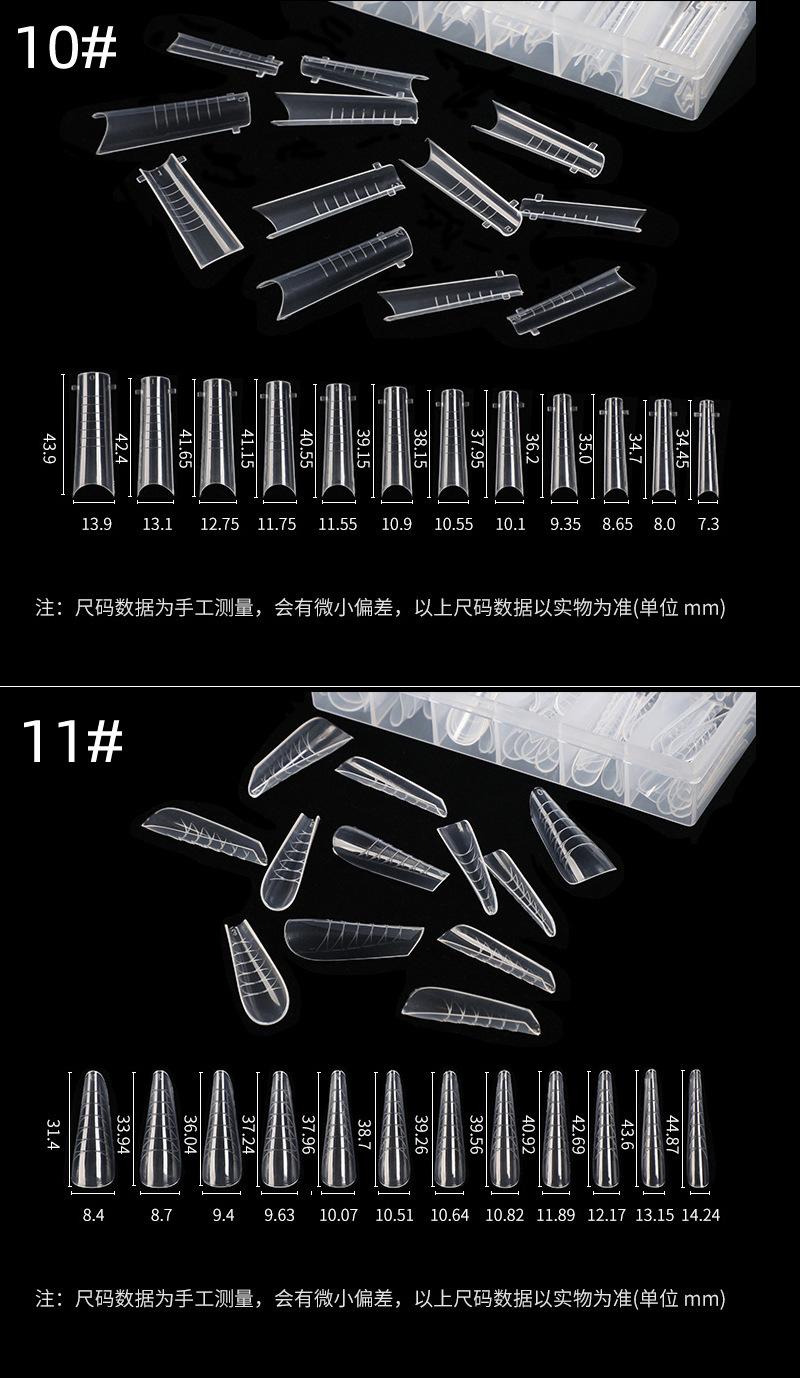 10#

43.9
42.4
41.65
41.15
40.55
39.15
38.15
37.95
36.2
35.0
34.7
34.45

13.9 13.1 12.75 11.75 11.55 10.9 10.55 10.1 9.35 8.65 8.0 7.3

注：尺码数据为手工测量，会有微小偏差，以上尺码数据以实物为准(单位 mm)

11#

31.4
33.94
36.04
37.24
37.96
38.7
39.26
39.56
40.92
42.69
43.6
44.87

8.4 8.7 9.4 9.63 10.07 10.51 10.64 10.82 11.89 12.17 13.15 14.24

注：尺码数据为手工测量，会有微小偏差，以上尺码数据以实物为准(单位 mm)