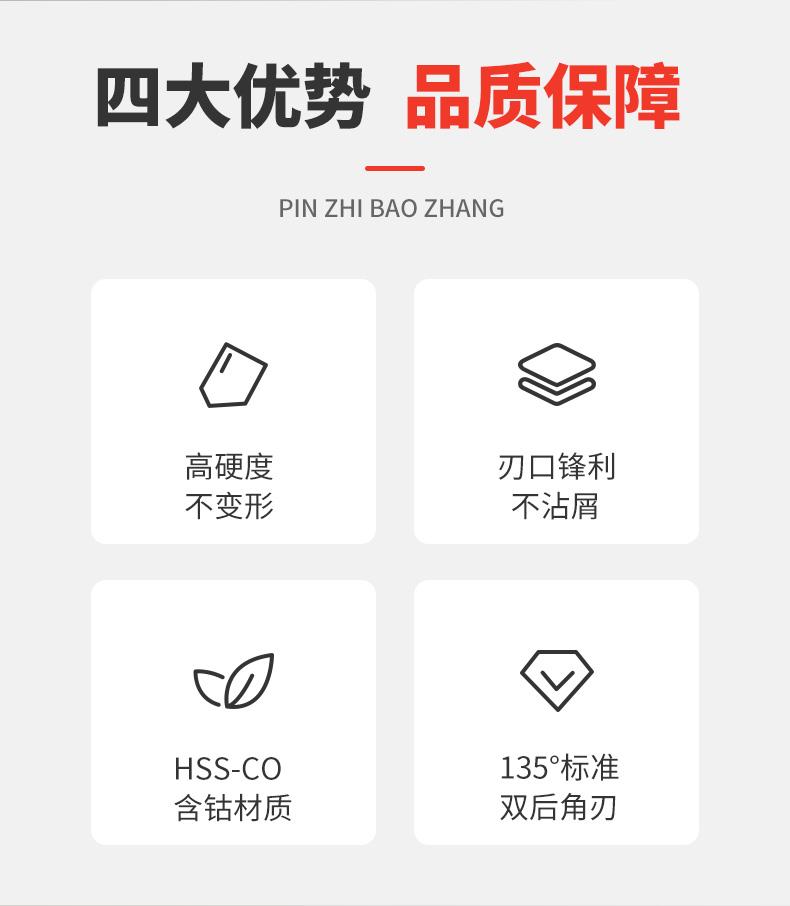 四大优势 品质保障

PIN ZHI BAO ZHANG

高硬度
不变形

刃口锋利
不沾屑

HSS-CO
含钴材质

135°标准
双后角刃