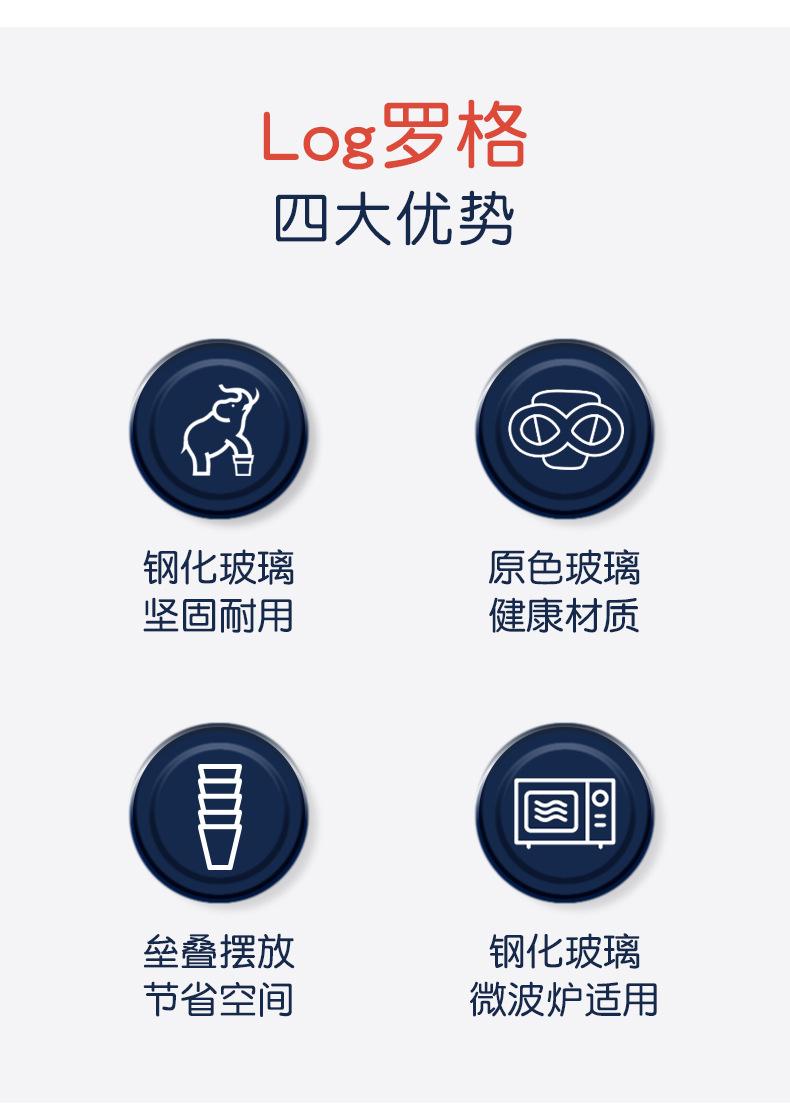 Log罗格
四大优势

钢化玻璃
坚固耐用

原色玻璃
健康材质

垒叠摆放
节省空间

钢化玻璃
微波炉适用