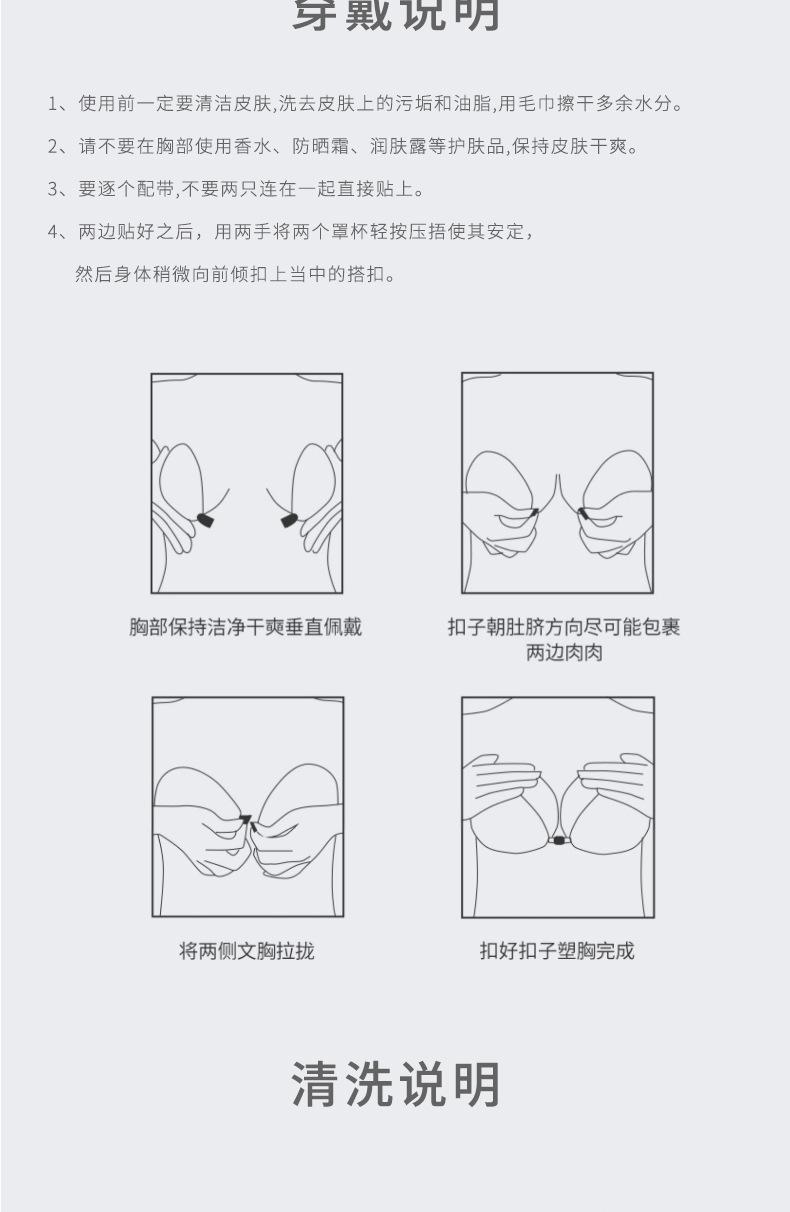 穿戴说明

1、使用前一定要清洁皮肤,洗去皮肤上的污垢和油脂,用毛巾擦干多余水分。

2、请不要在胸部使用香水、防晒霜、润肤露等护肤品,保持皮肤干爽。

3、要逐个配带,不要两只连在一起直接贴上。

4、两边贴好之后，用两手将两个罩杯轻按压捂使其安定，然后身体稍微向前倾扣上当中的搭扣。

胸部保持洁净干爽垂直佩戴

扣子朝肚脐方向尽可能包裹两边肉肉

将两侧文胸拉拢

扣好扣子塑胸完成

清洗说明