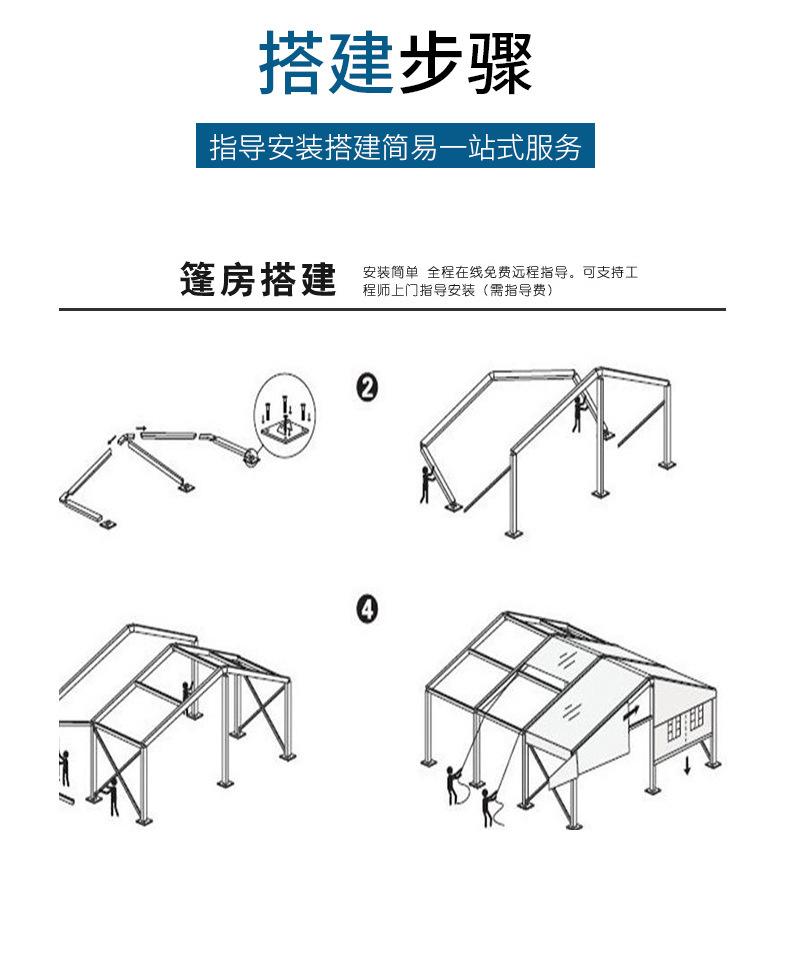 搭建步骤

指导安装搭建简易一站式服务

篷房搭建

安装简单 全程在线免费远程指导。可支持工程师上门指导安装（需指导费）

2

4