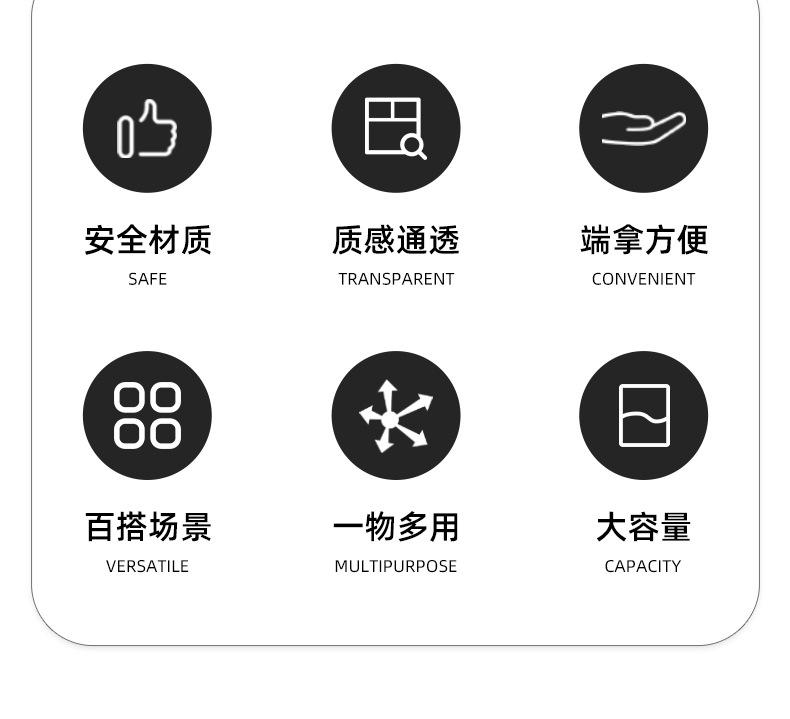 安全材质
SAFE

质感通透
TRANSPARENT

端拿方便
CONVENIENT

百搭场景
VERSATILE

一物多用
MULTIPURPOSE

大容量
CAPACITY