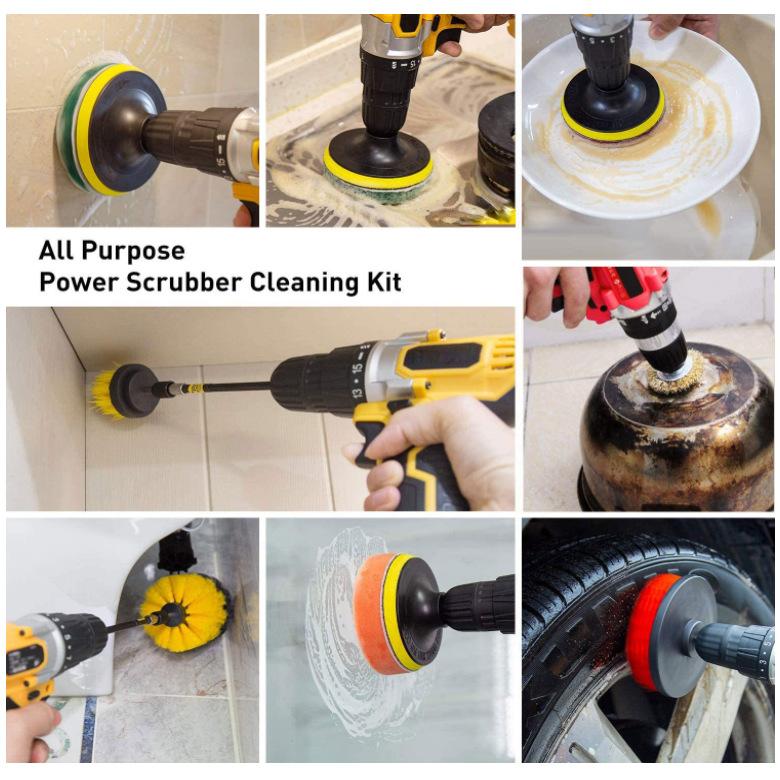 All Purpose
Power Scrubber Cleaning Kit