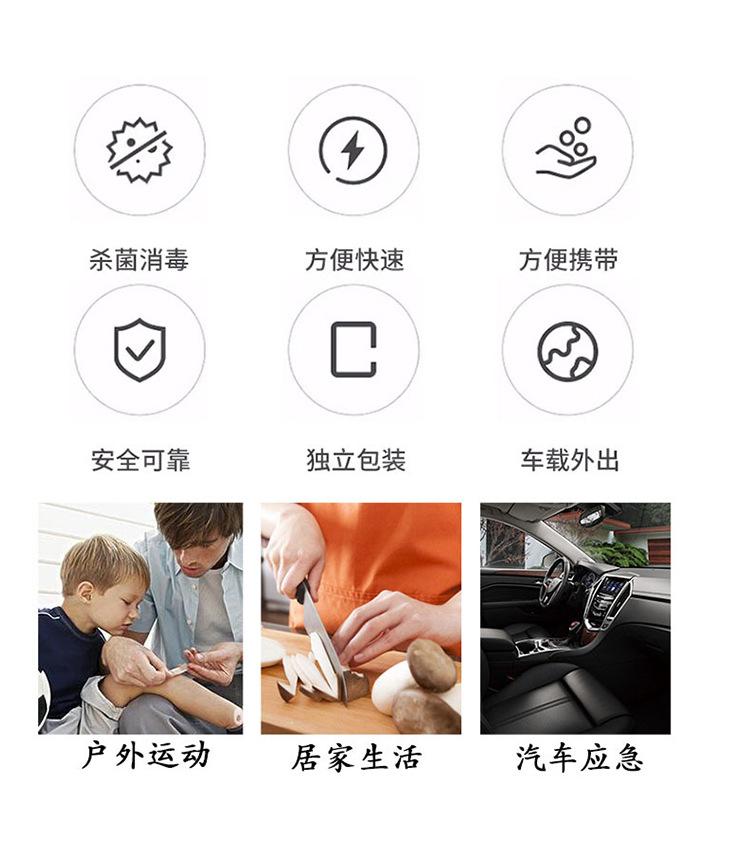 杀菌消毒

方便快速

方便携带

安全可靠

独立包装

车载外出

户外运动

居家生活

汽车应急