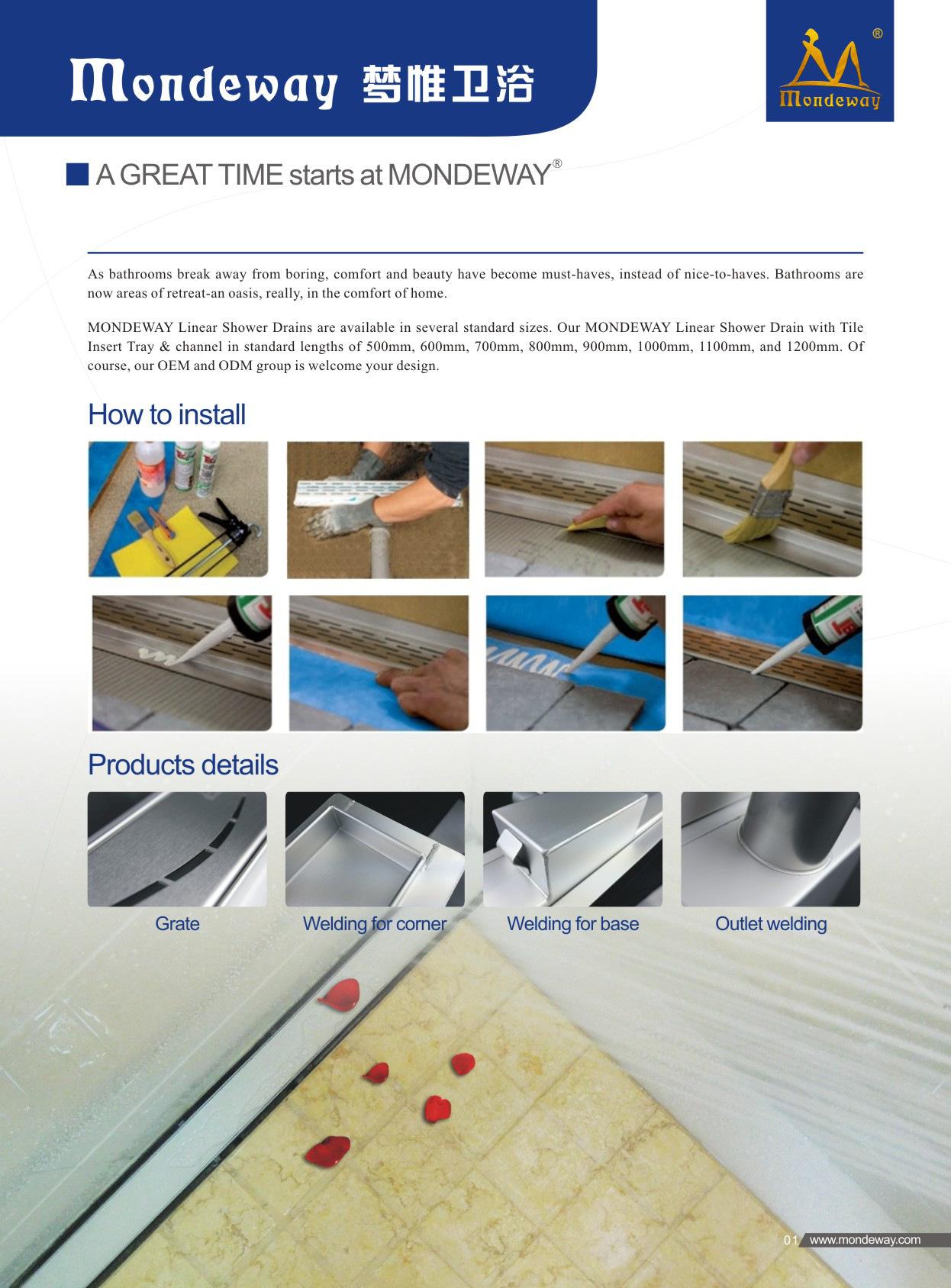 Mondeway 梦惟卫浴

®
Mondeway

A GREAT TIME starts at MONDEWAY®

As bathrooms break away from boring, comfort and beauty have become must-haves, instead of nice-to-haves. Bathrooms are now areas of retreat-an oasis, really, in the comfort of home.

MONDEWAY Linear Shower Drains are available in several standard sizes. Our MONDEWAY Linear Shower Drain with Tile Insert Tray & channel in standard lengths of 500mm, 600mm, 700mm, 800mm, 900mm, 1000mm, 1100mm, and 1200mm. Of course, our OEM and ODM group is welcome your design.

How to install

Products details

Grate

Welding for corner

Welding for base

Outlet welding

01 www.mondeway.com