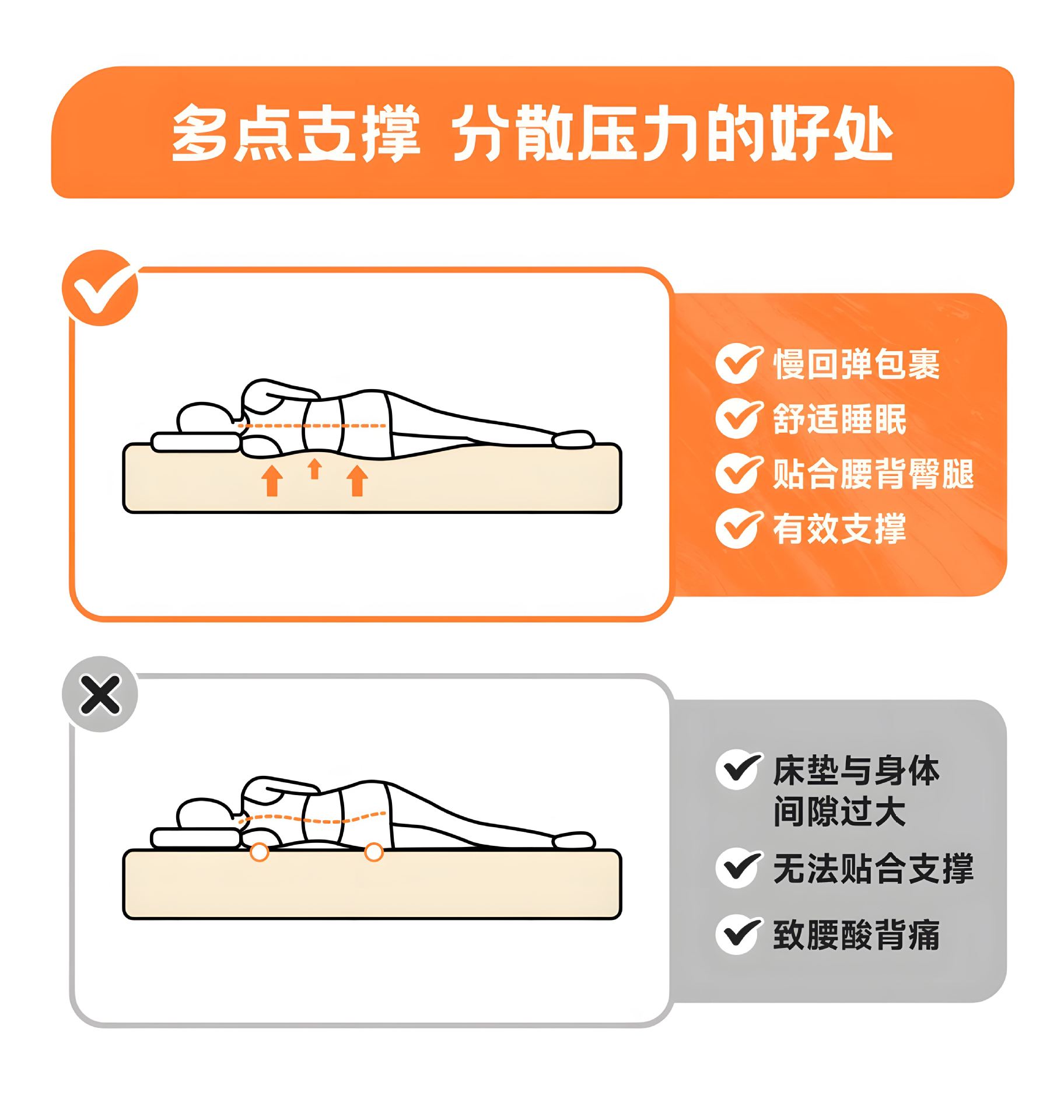 多点支撑 分散压力的好处

慢回弹包裹
舒适睡眠
贴合腰背臀腿
有效支撑

床垫与身体间隙过大
无法贴合支撑
致腰酸背痛